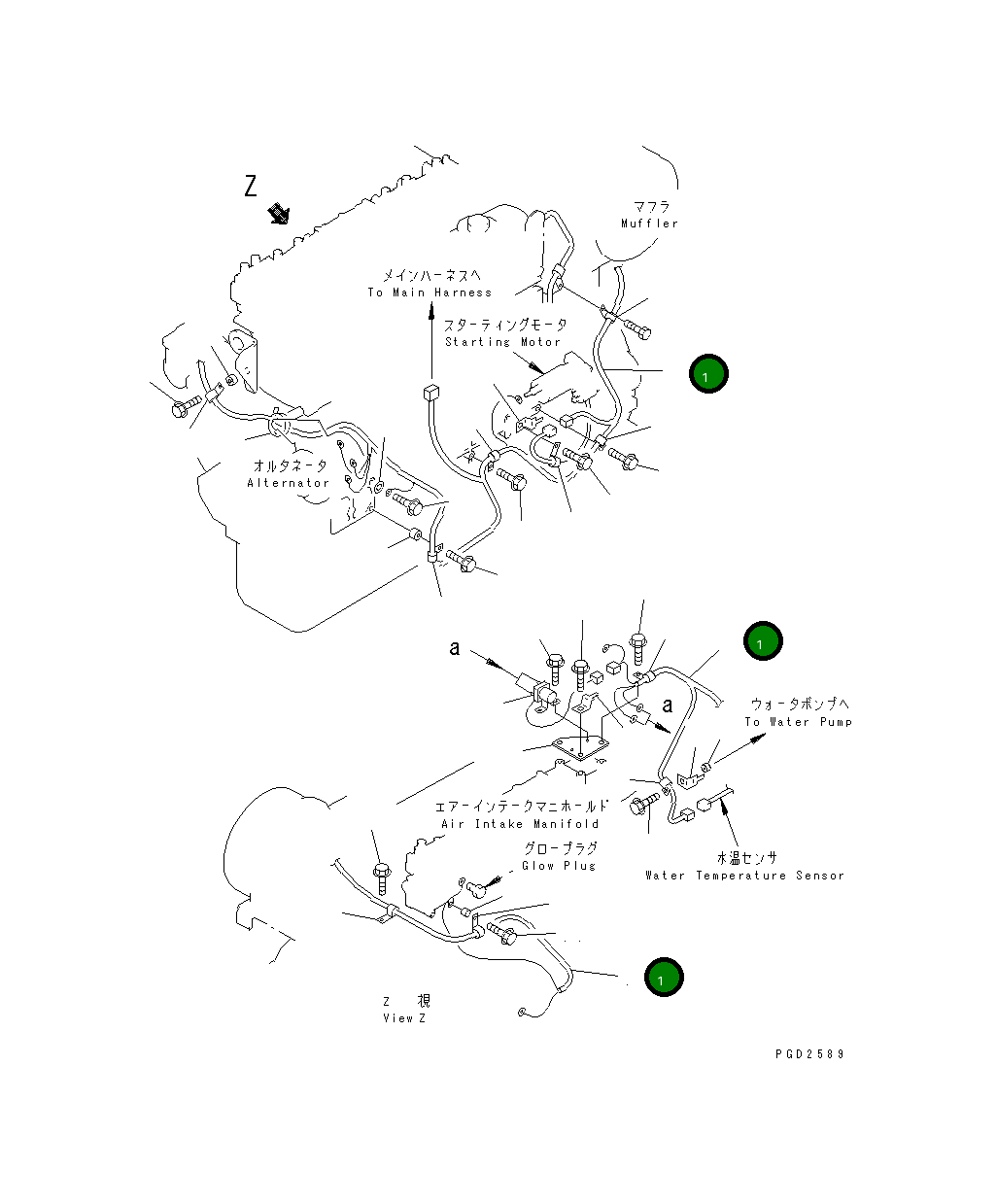 Z

マフラ
Muffler

メインハーネスへ
To Main Harness

スターティングモータ
Starting Motor

1

オルタネータ
Alternator

a

1

a

ウォータポンプへ
To Water Pump

エアーインテークマニホールド
Air Intake Manifold

グロープラグ
Glow Plug

水温センサ
Water Temperature Sensor

1

Z 視
View Z

PGD2589