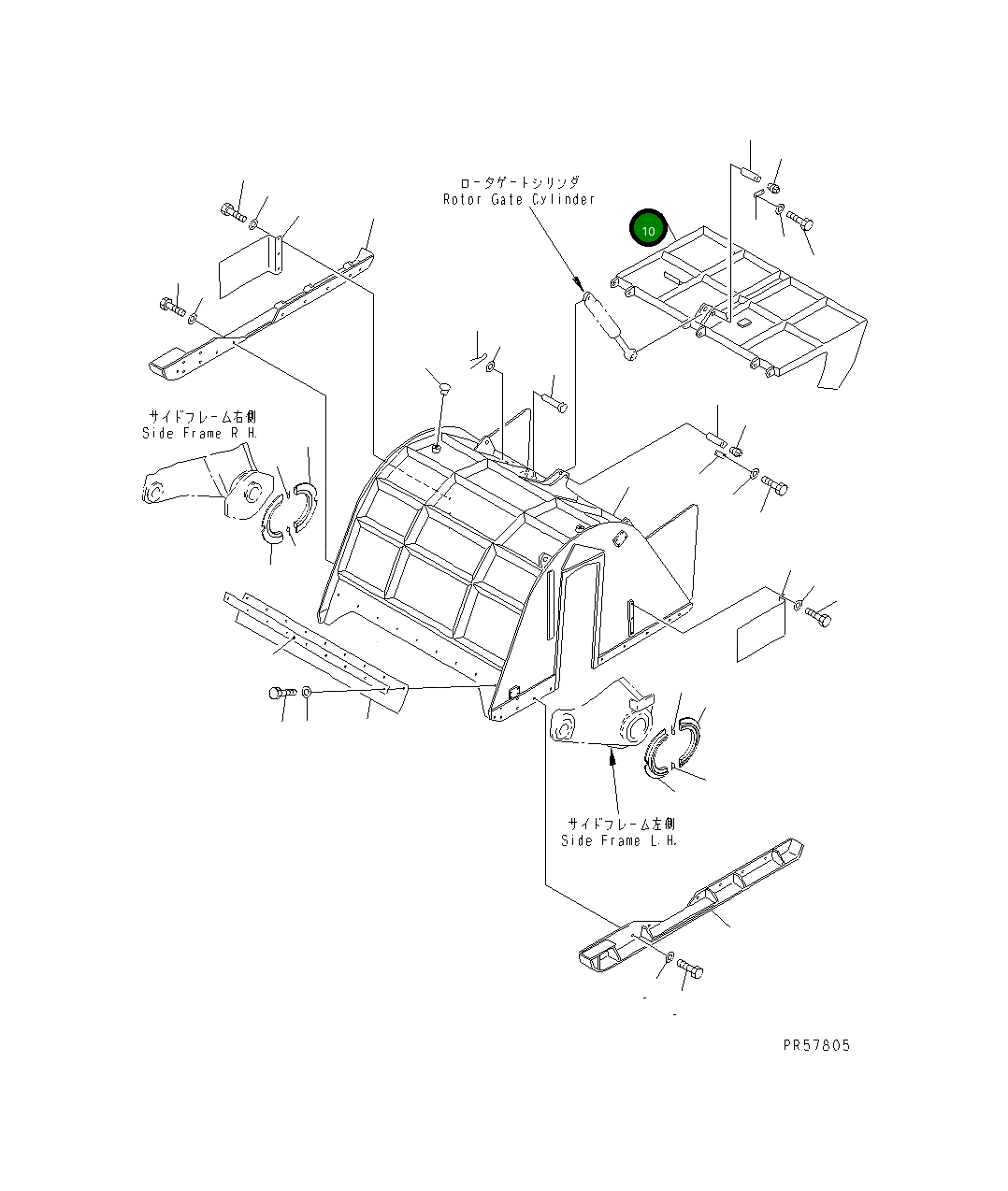 ロータゲートシリンダ
Rotor Gate Cylinder

10

サイドフレーム右側
Side Frame R.H.

サイドフレーム左側
Side Frame L.H.

PR57805