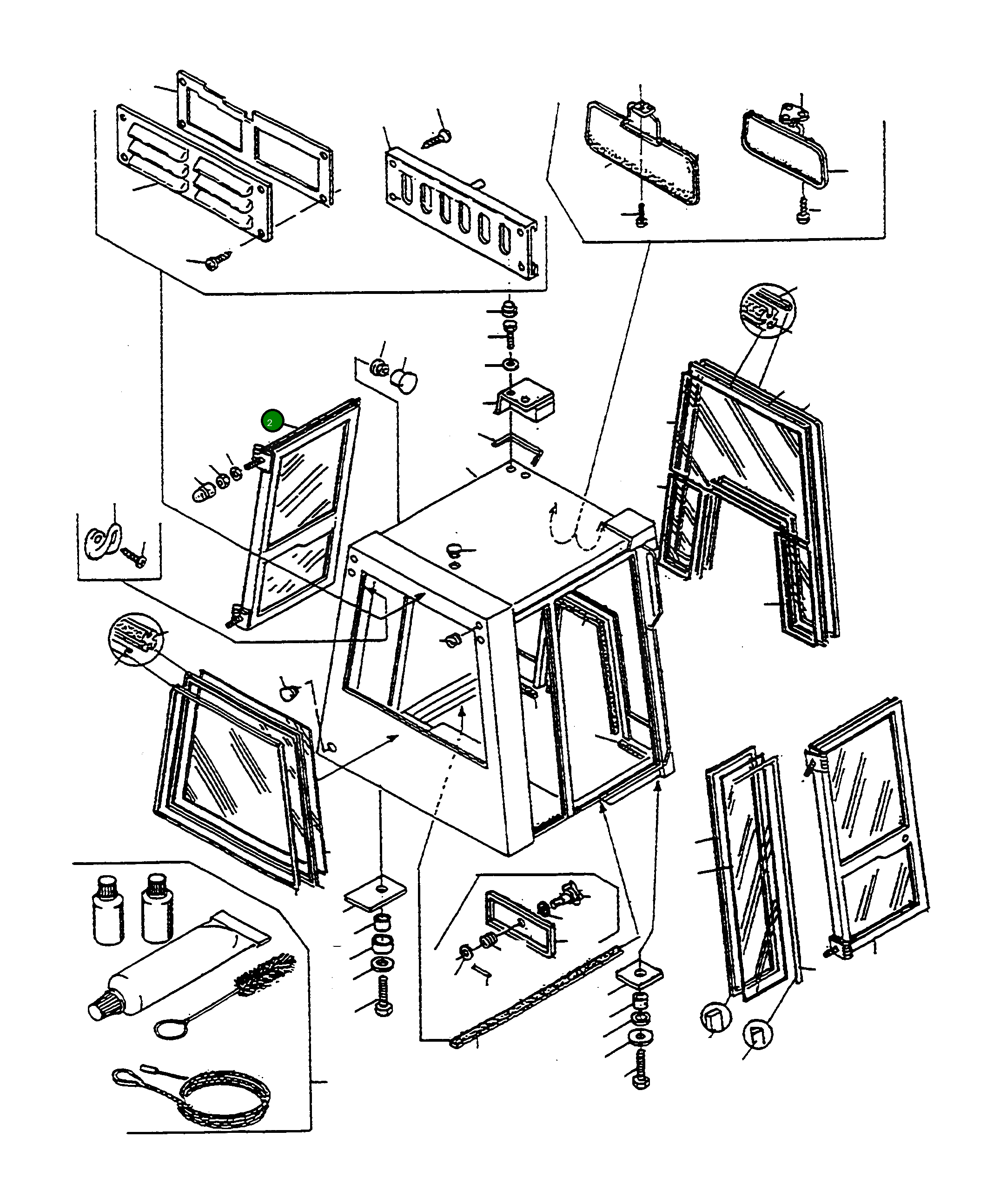 2