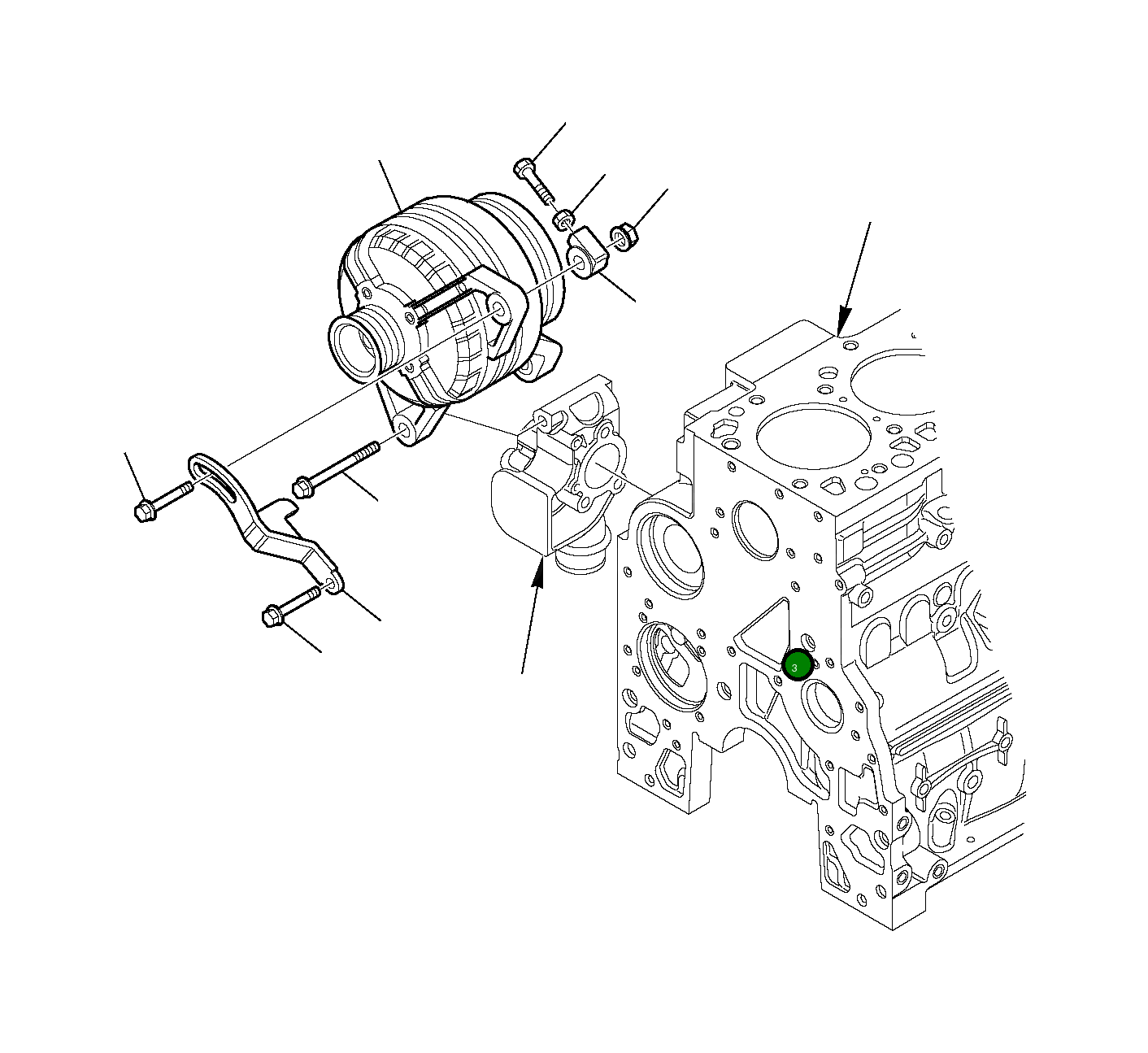 3