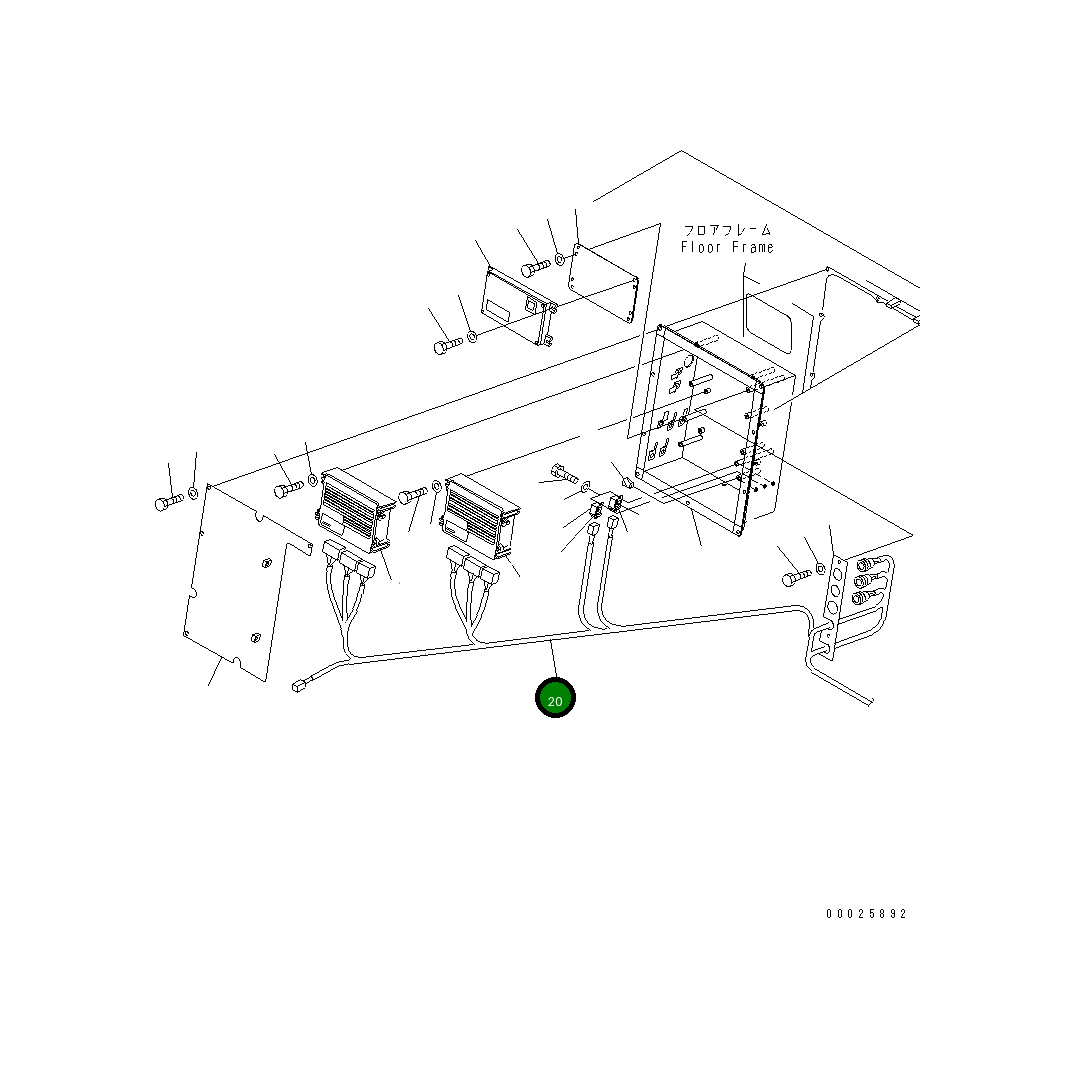 フロアフレーム
Floor Frame

20

00025892