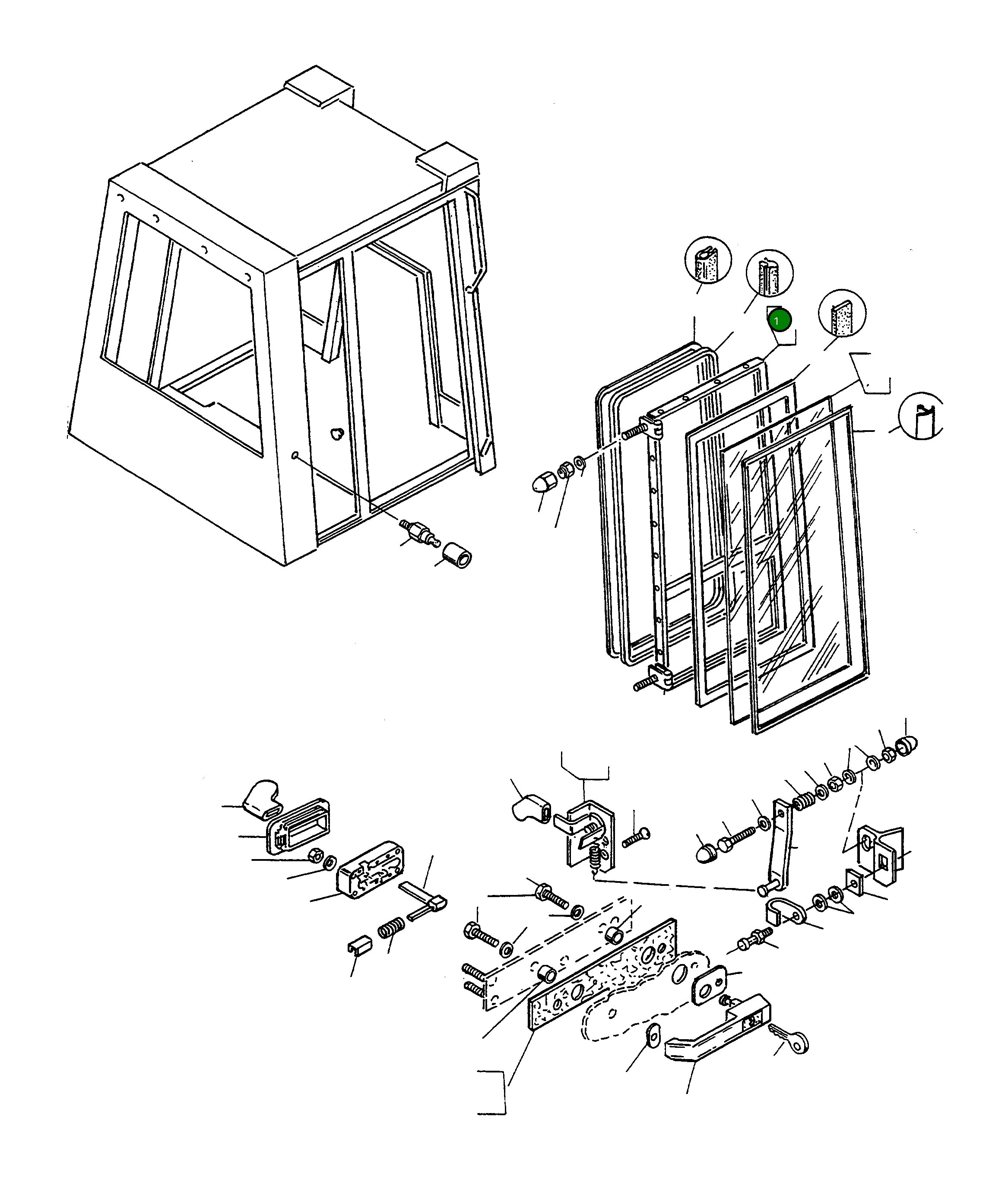 1