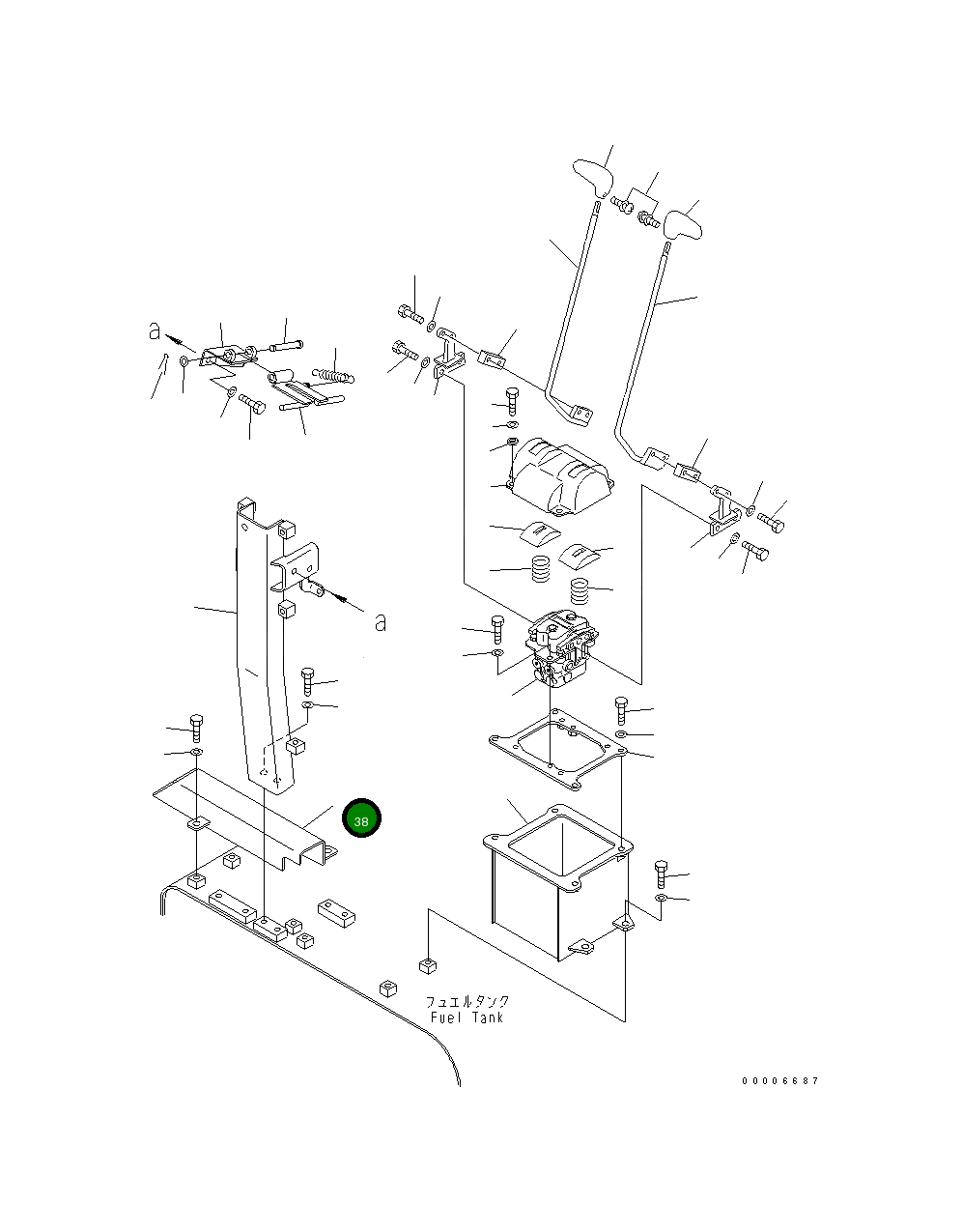 a

a

38

フュエルタンク
Fuel Tank

00006687