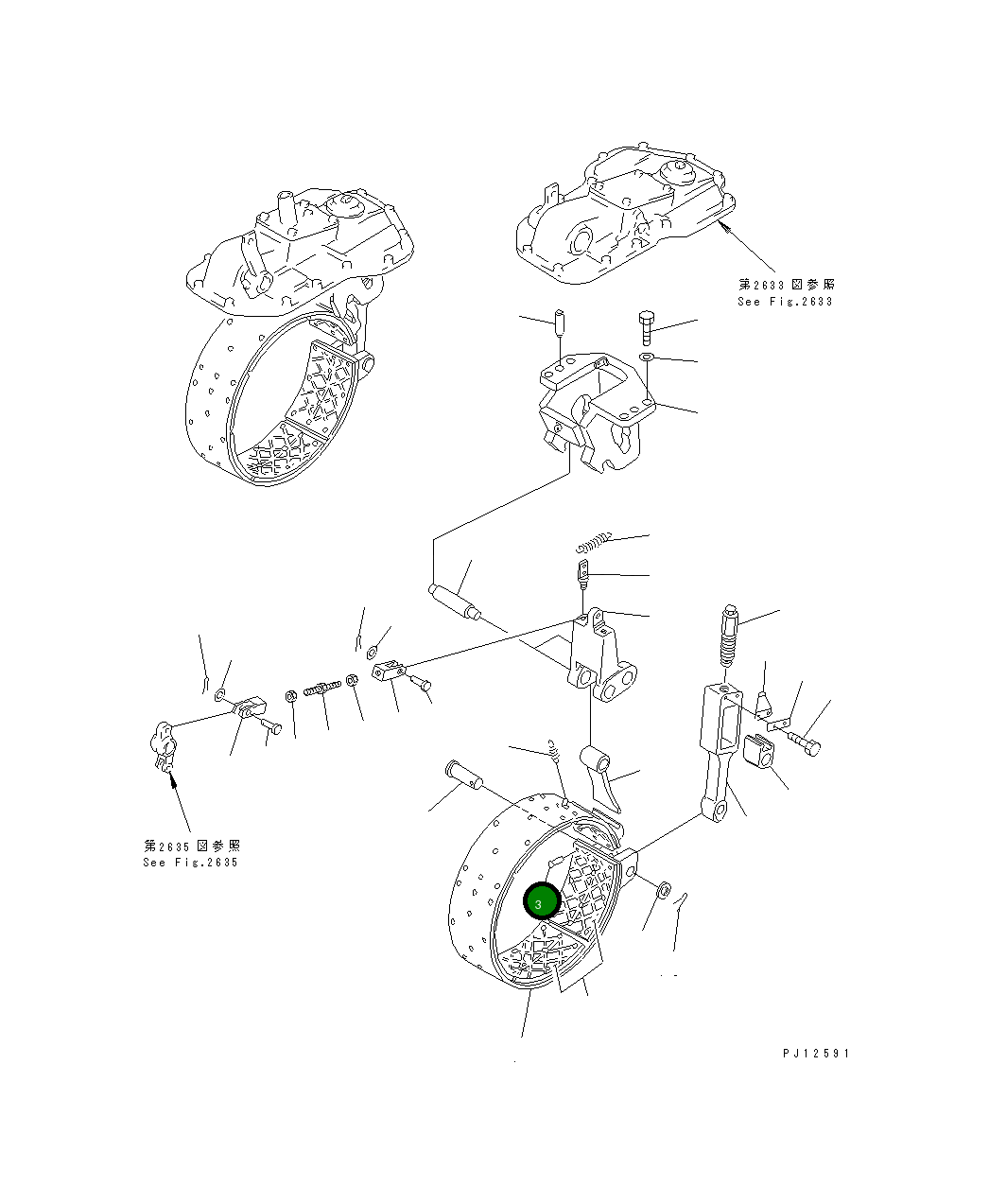 第2633図参照
See Fig.2633

第2635図参照
See Fig.2635

3

PJ12591