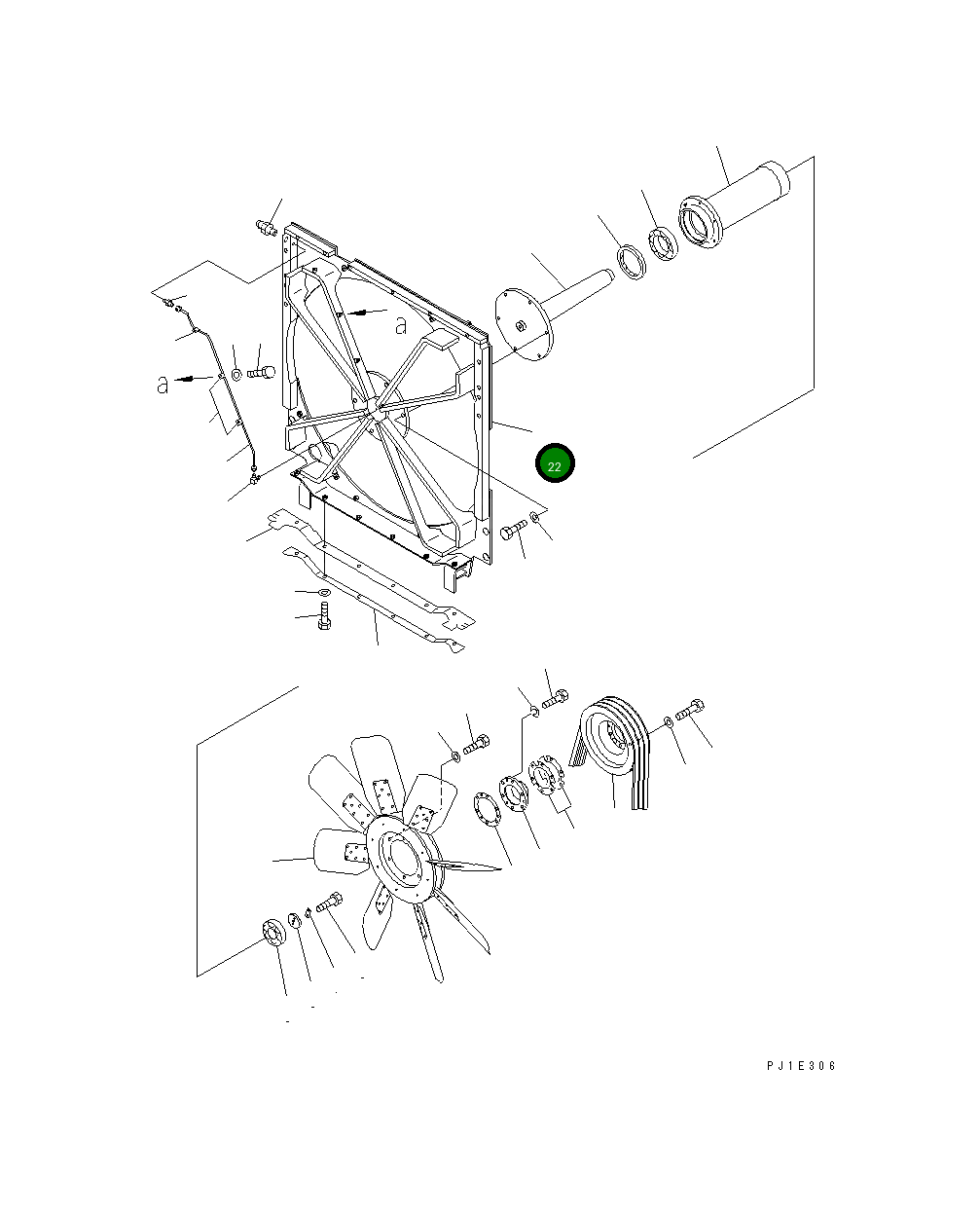 a
a
22
PJ1E306