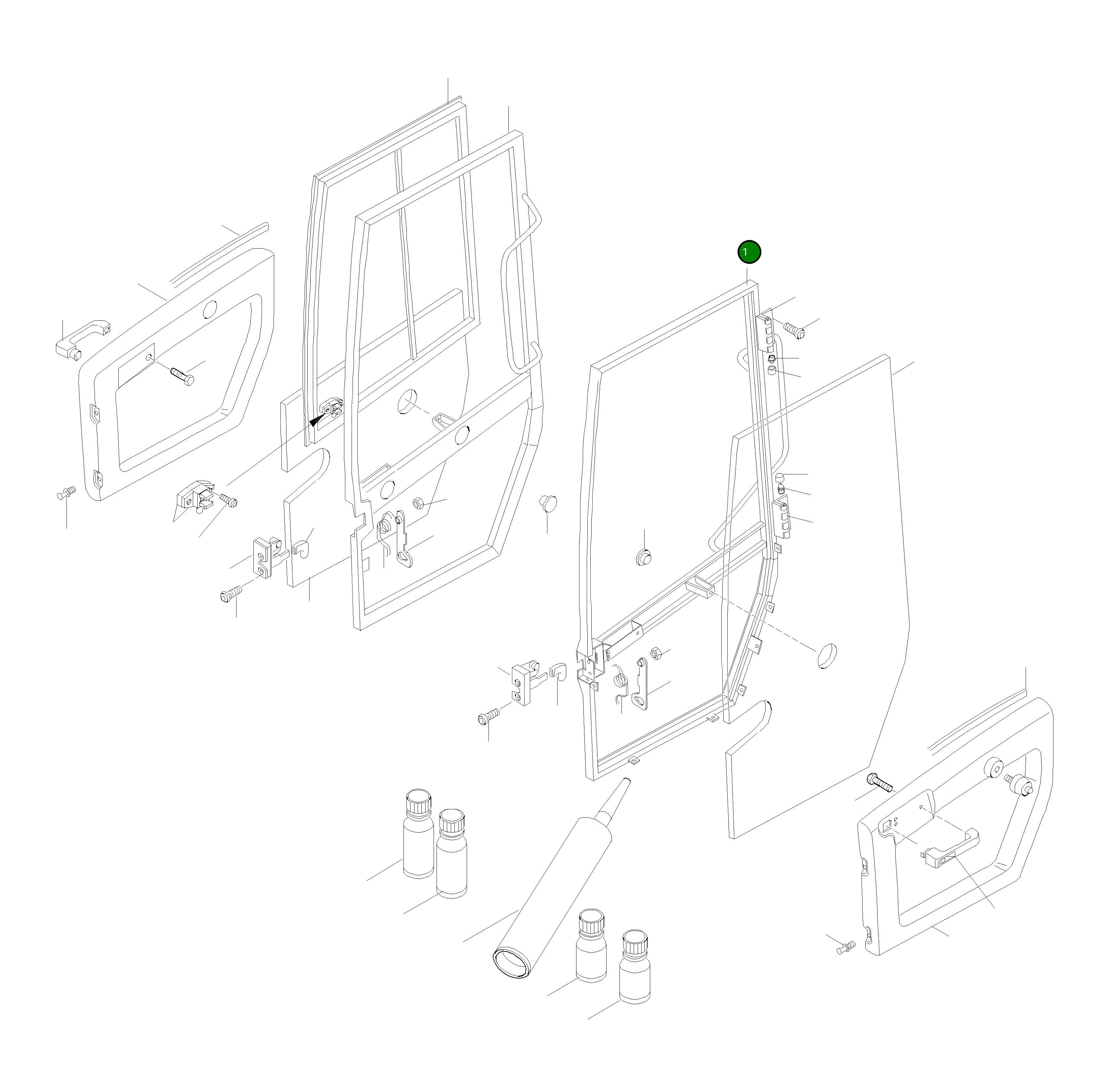 1