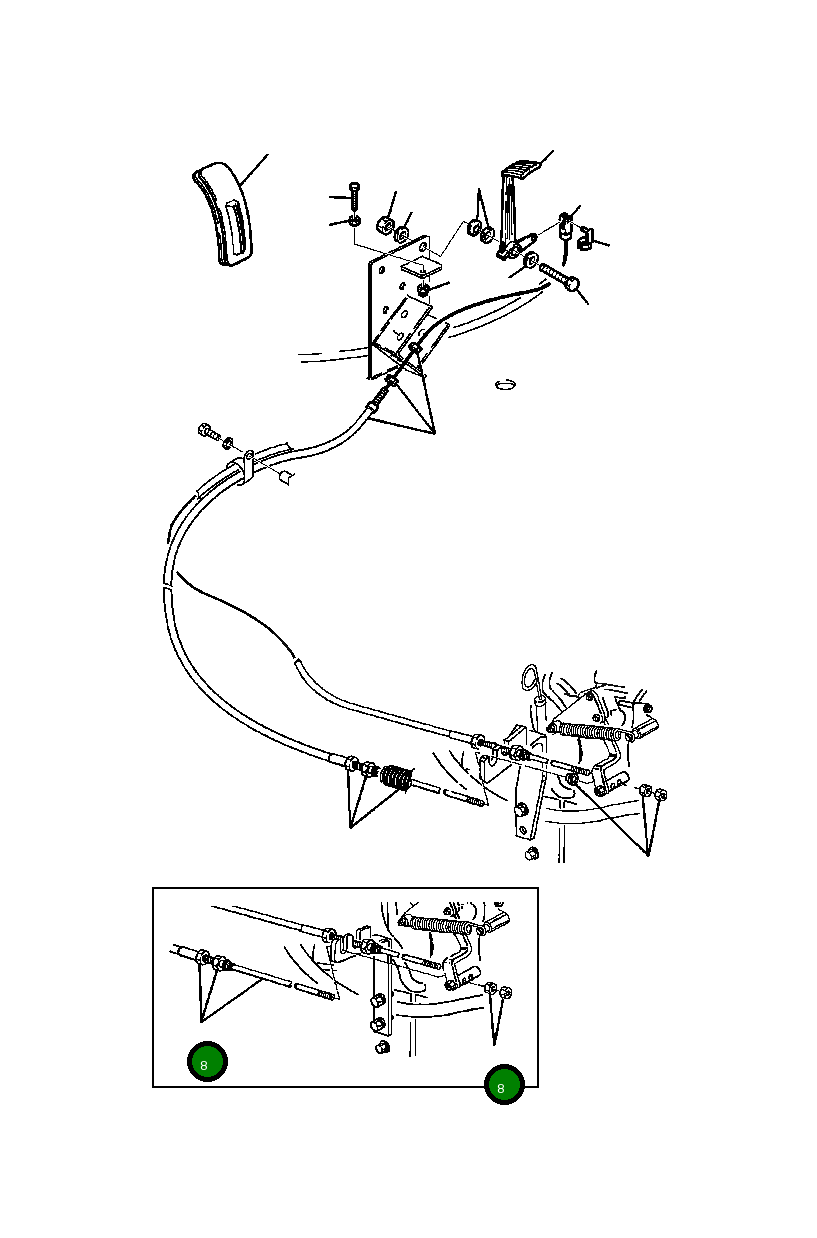 8

8