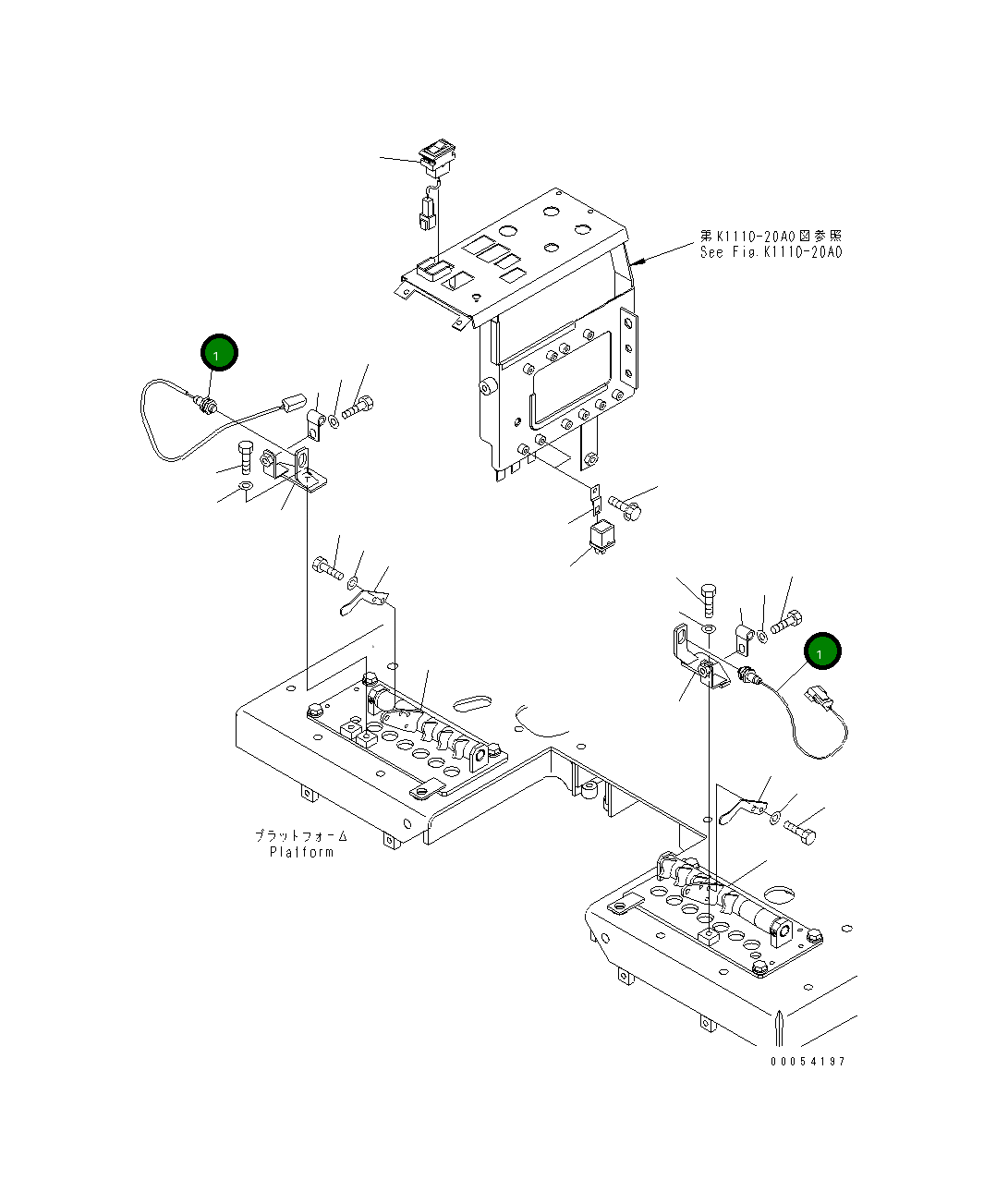 第K1110-20A0図参照
See Fig.K1110-20A0

1

1

プラットフォーム
Platform

00054197