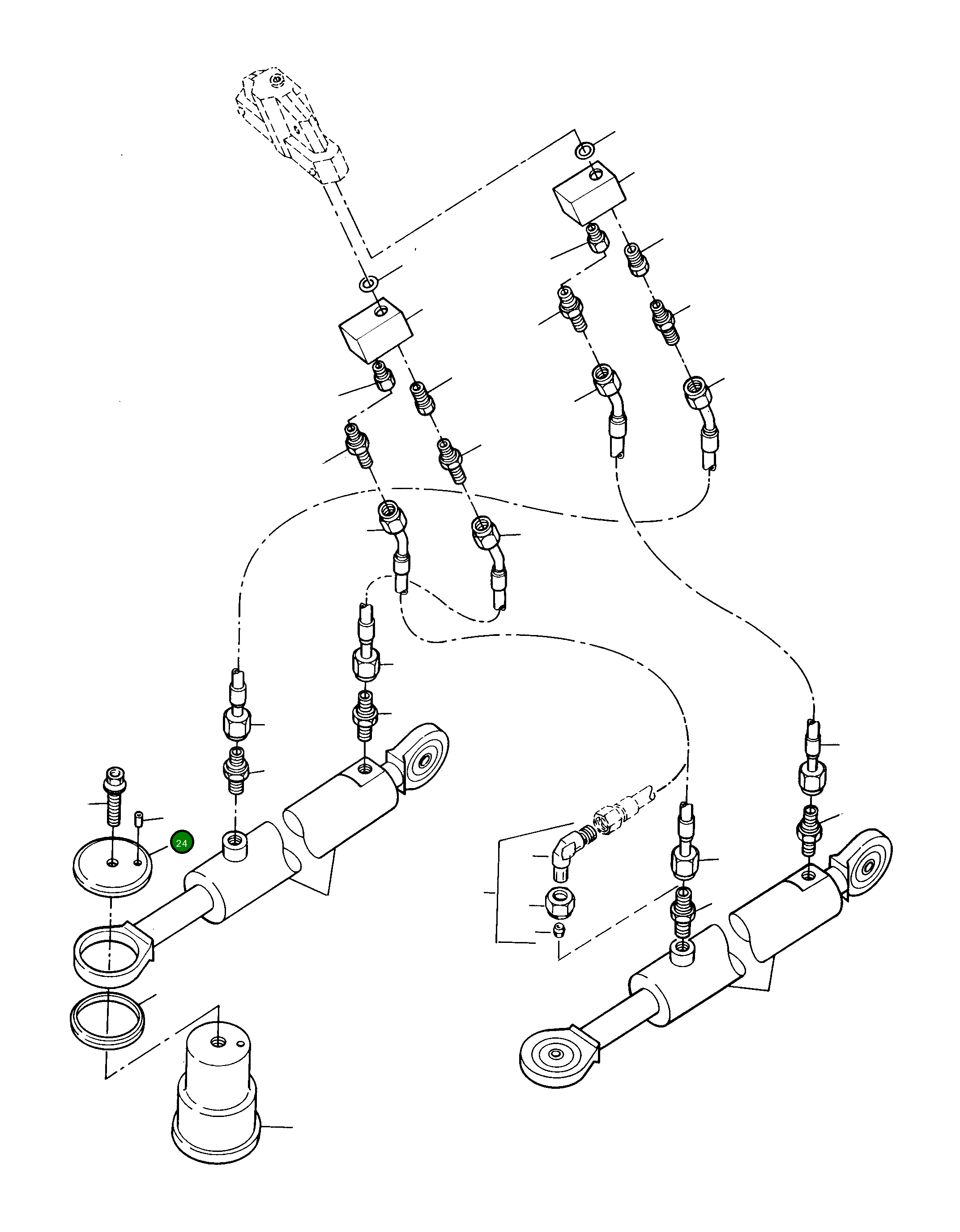 24