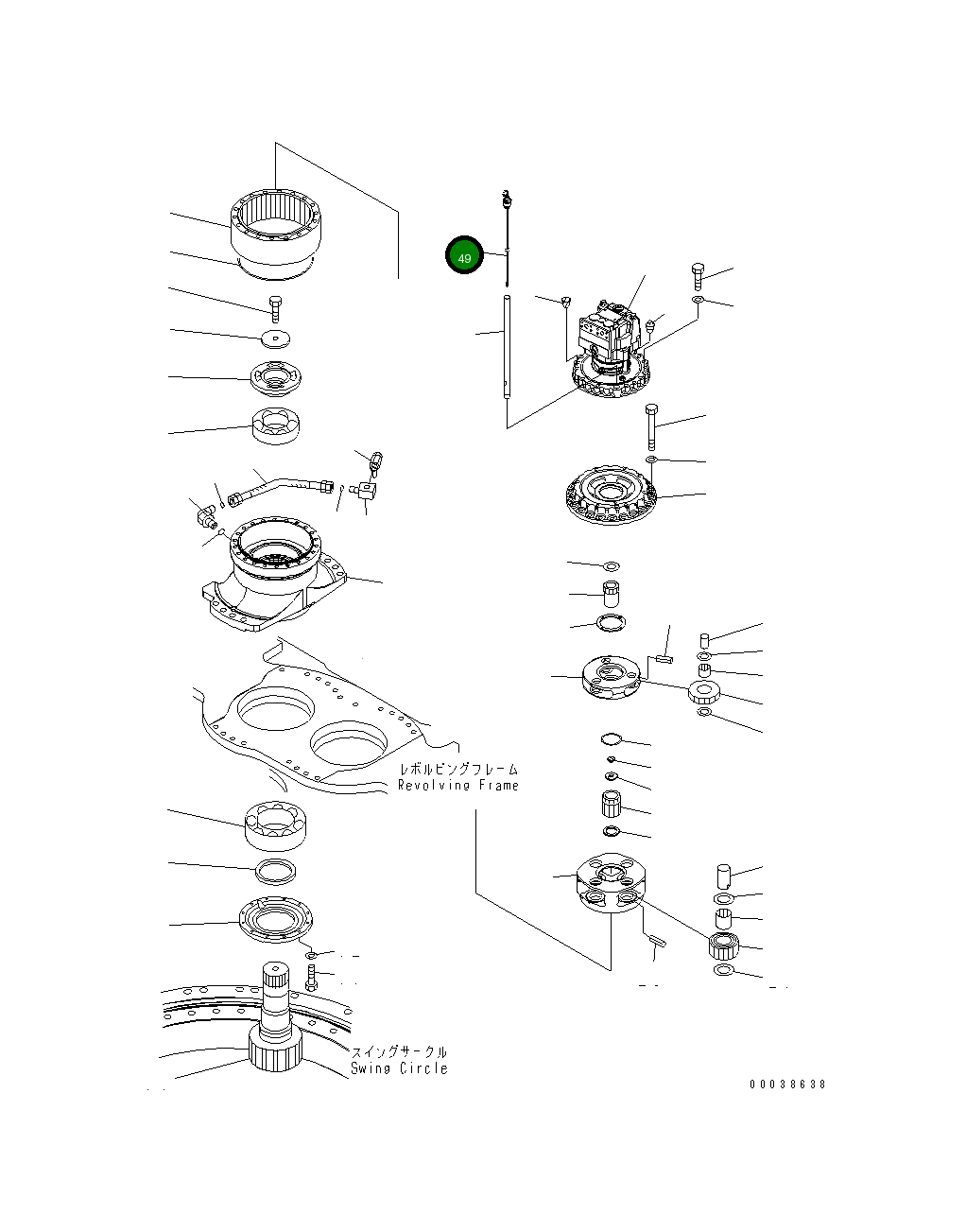 49

レボルビングフレーム
Revolving Frame

スイングサークル
Swing Circle

00038638