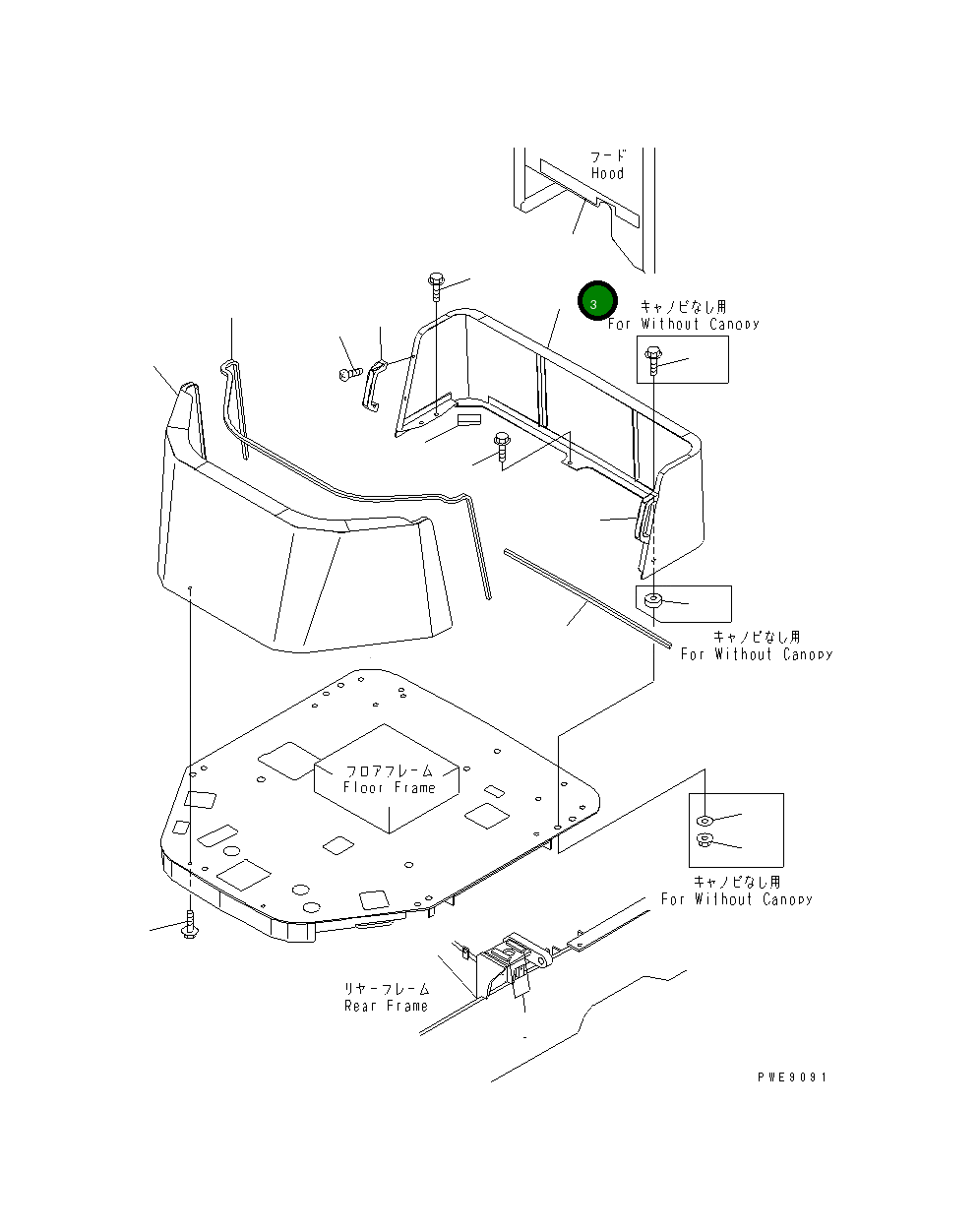 フード
Hood

3

キャノピなし用
For Without Canopy

キャノピなし用
For Without Canopy

フロアフレーム
Floor Frame

キャノピなし用
For Without Canopy

リヤーフレーム
Rear Frame

PWE9091