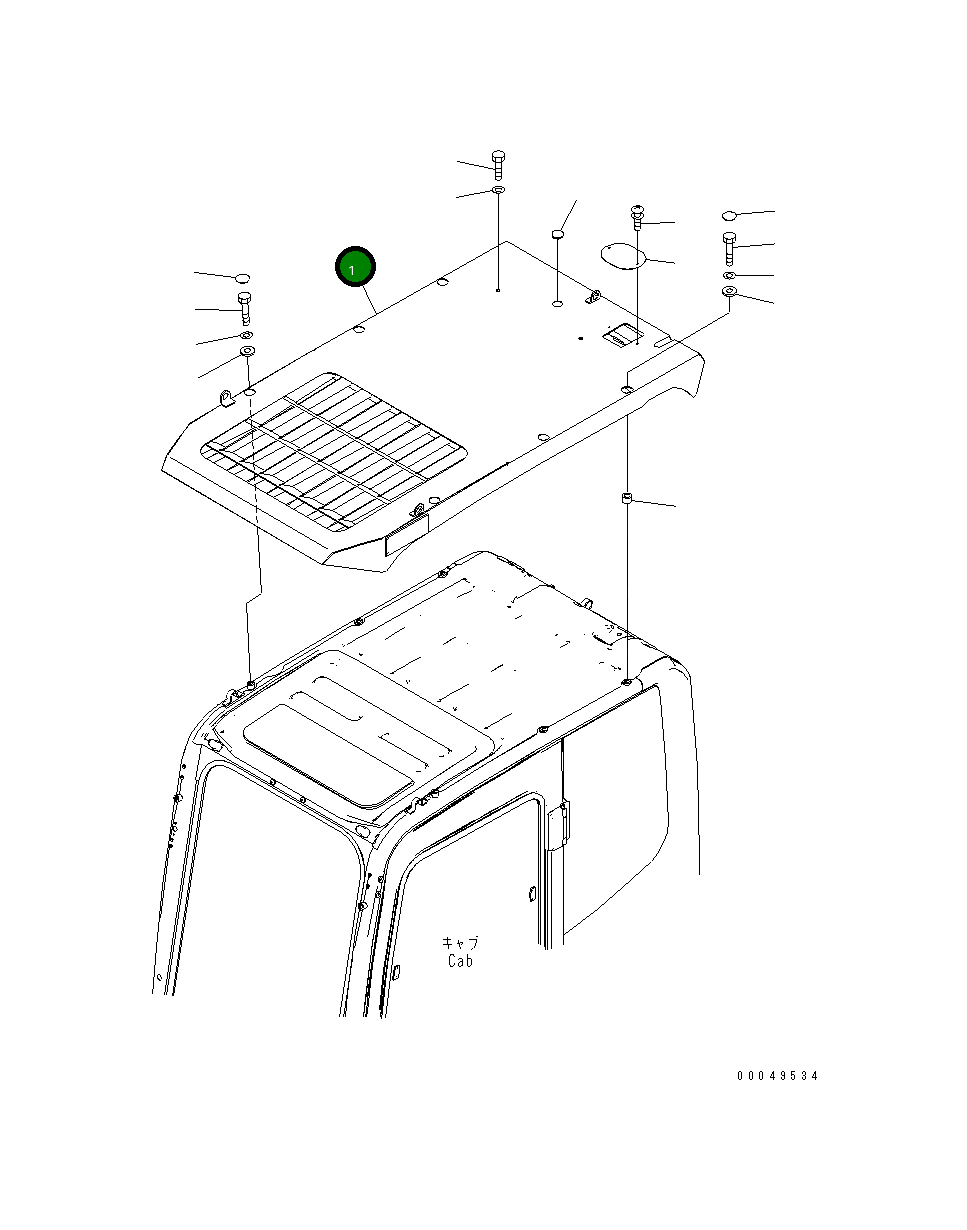 1

キャブ
Cab

00049534