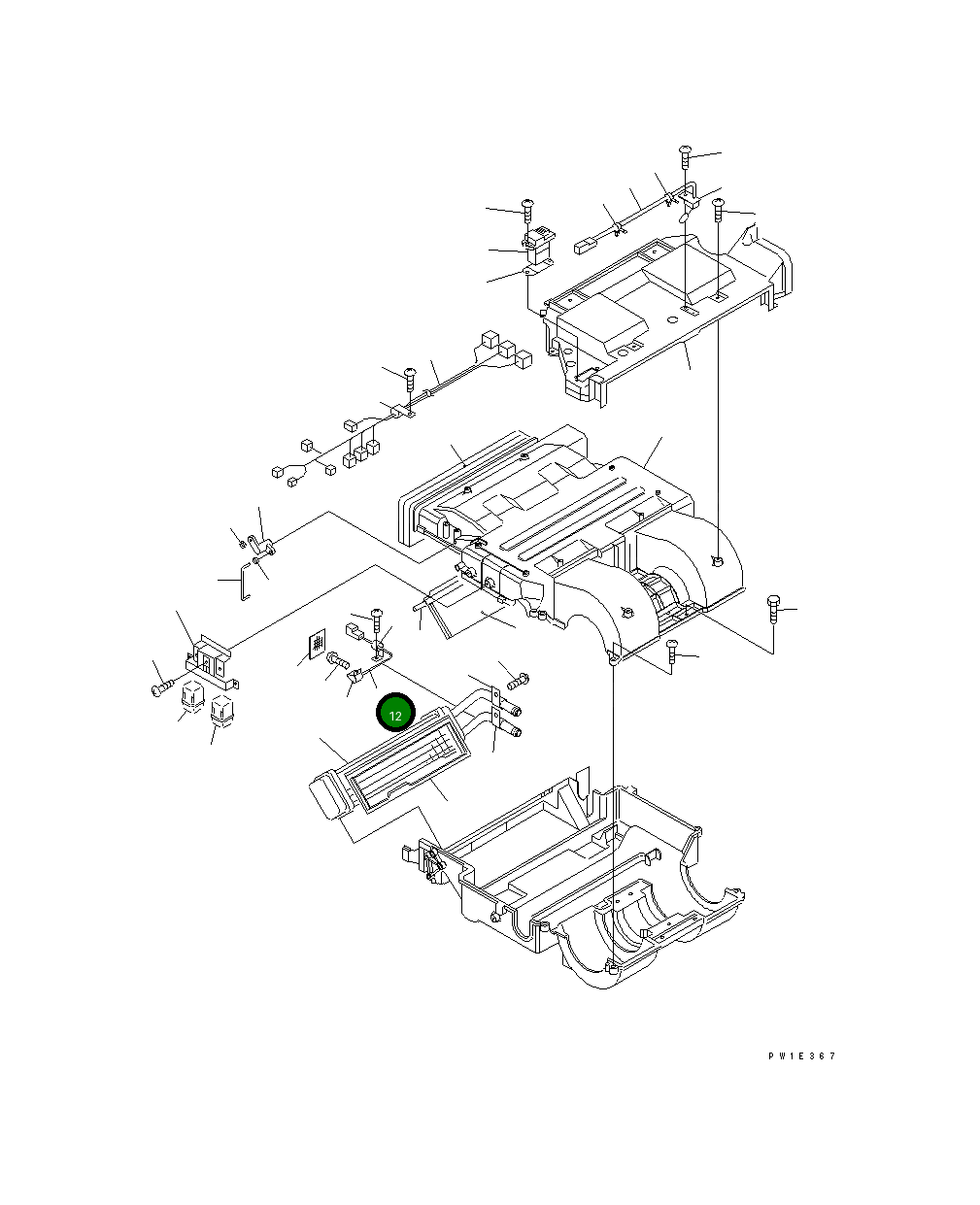 12

PW1E367