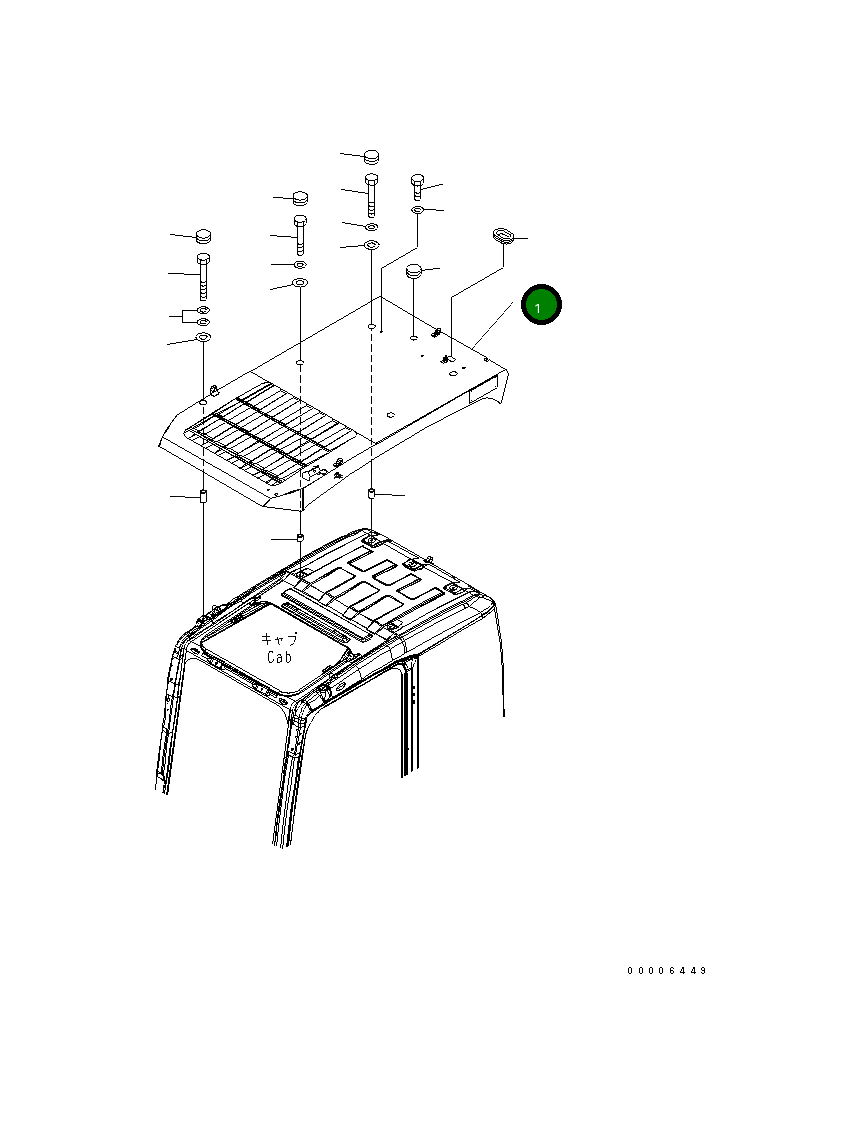 1

キャブ
Cab

00006449