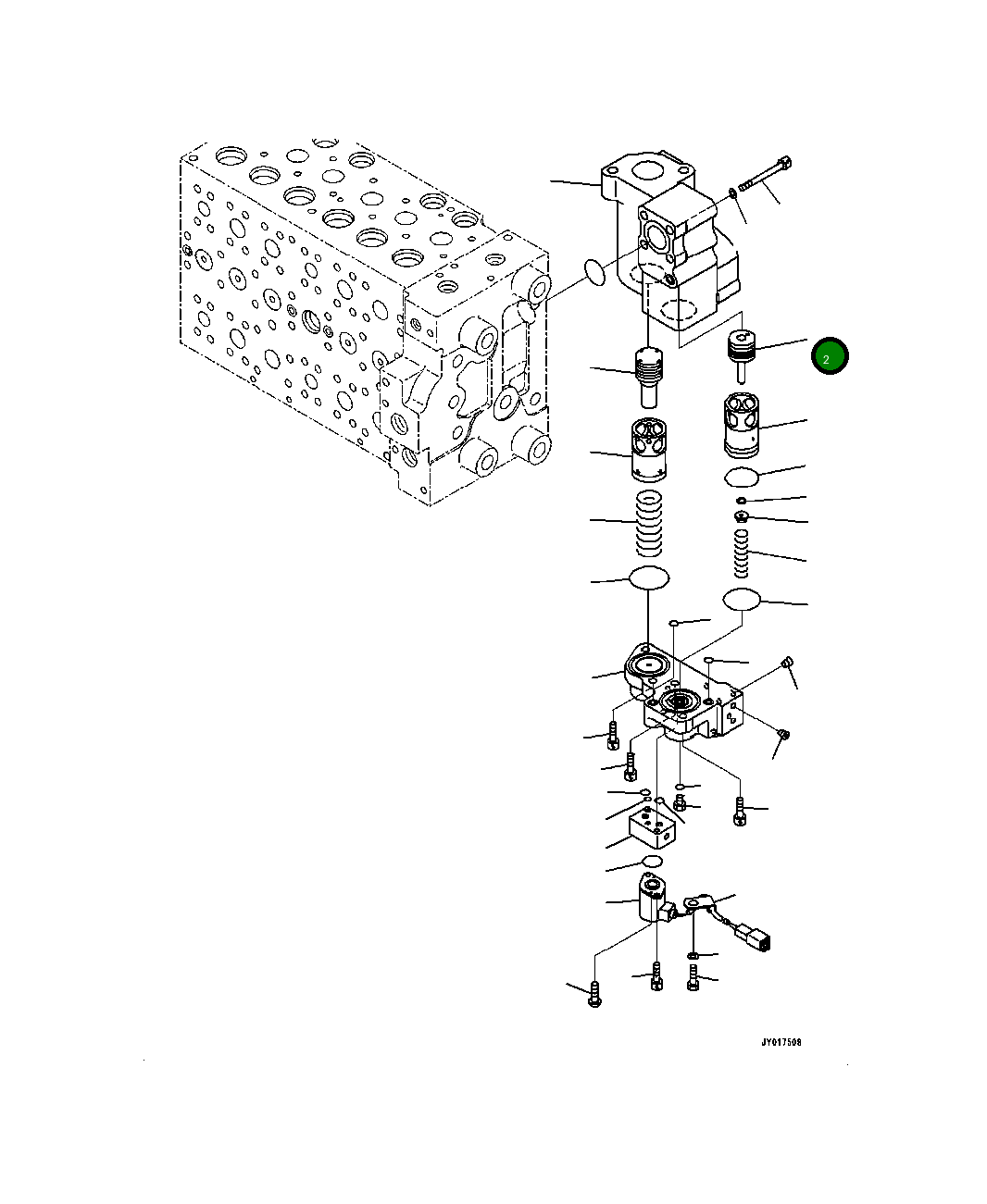 2

JY017508