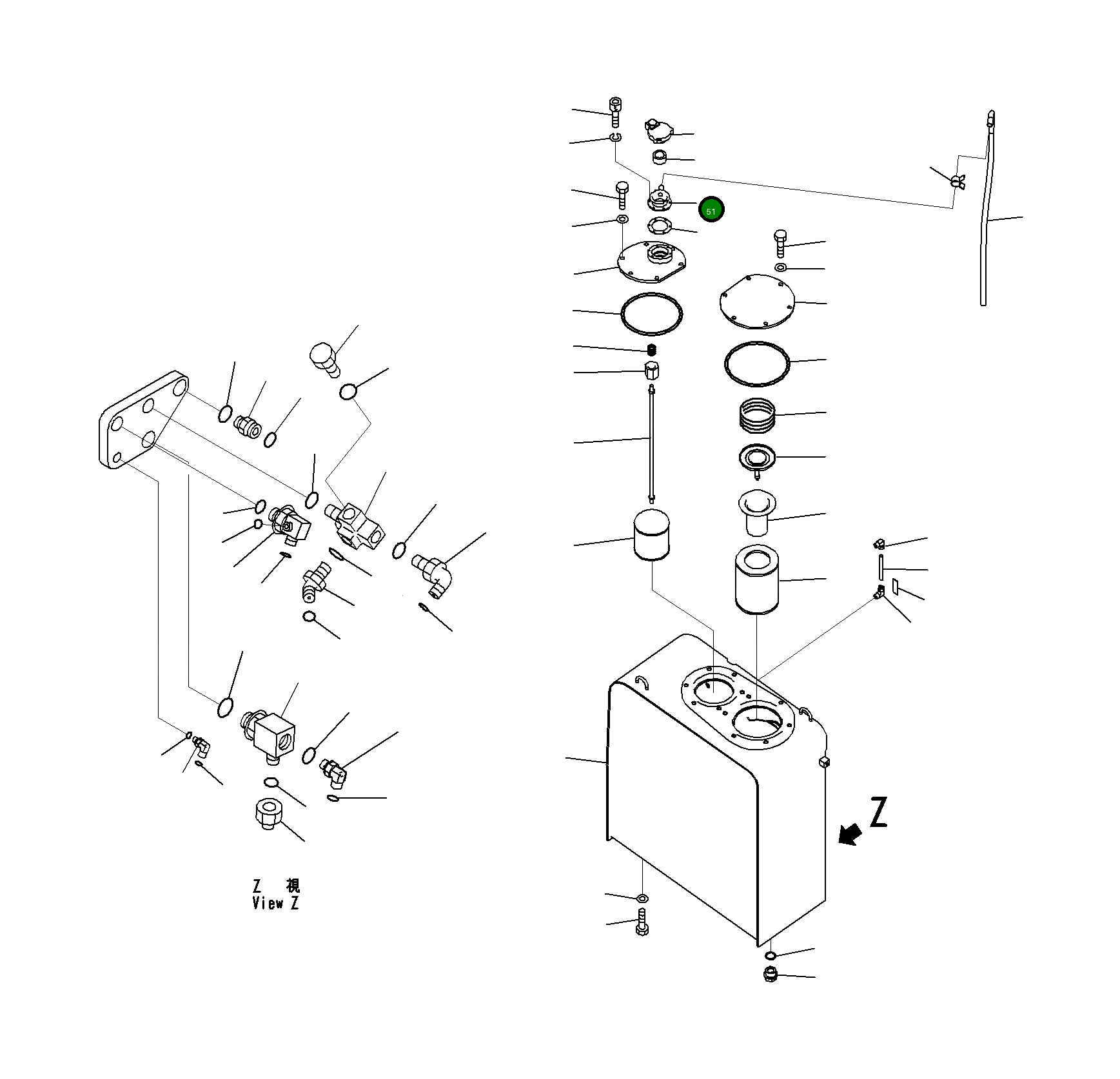 51

Z

Z 視
View Z