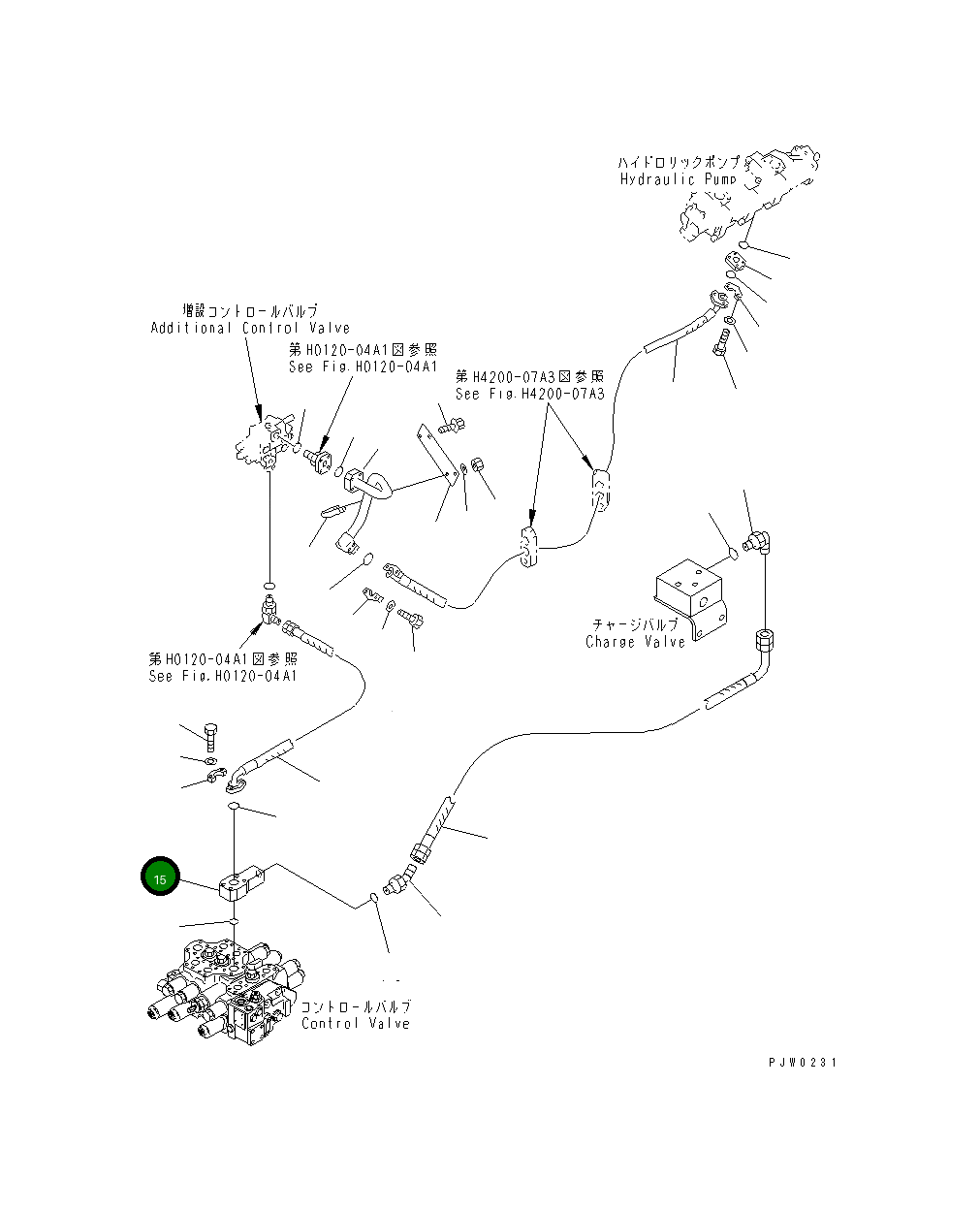 ハイドロリックポンプ
Hydraulic Pump

増設コントロールバルブ
Additional Control Valve

第H0120-04A1図参照
See Fig.H0120-04A1

第H4200-07A3図参照
See Fig.H4200-07A3

チャージバルブ
Charge Valve

第H0120-04A1図参照
See Fig.H0120-04A1

15

コントロールバルブ
Control Valve

PJW0231