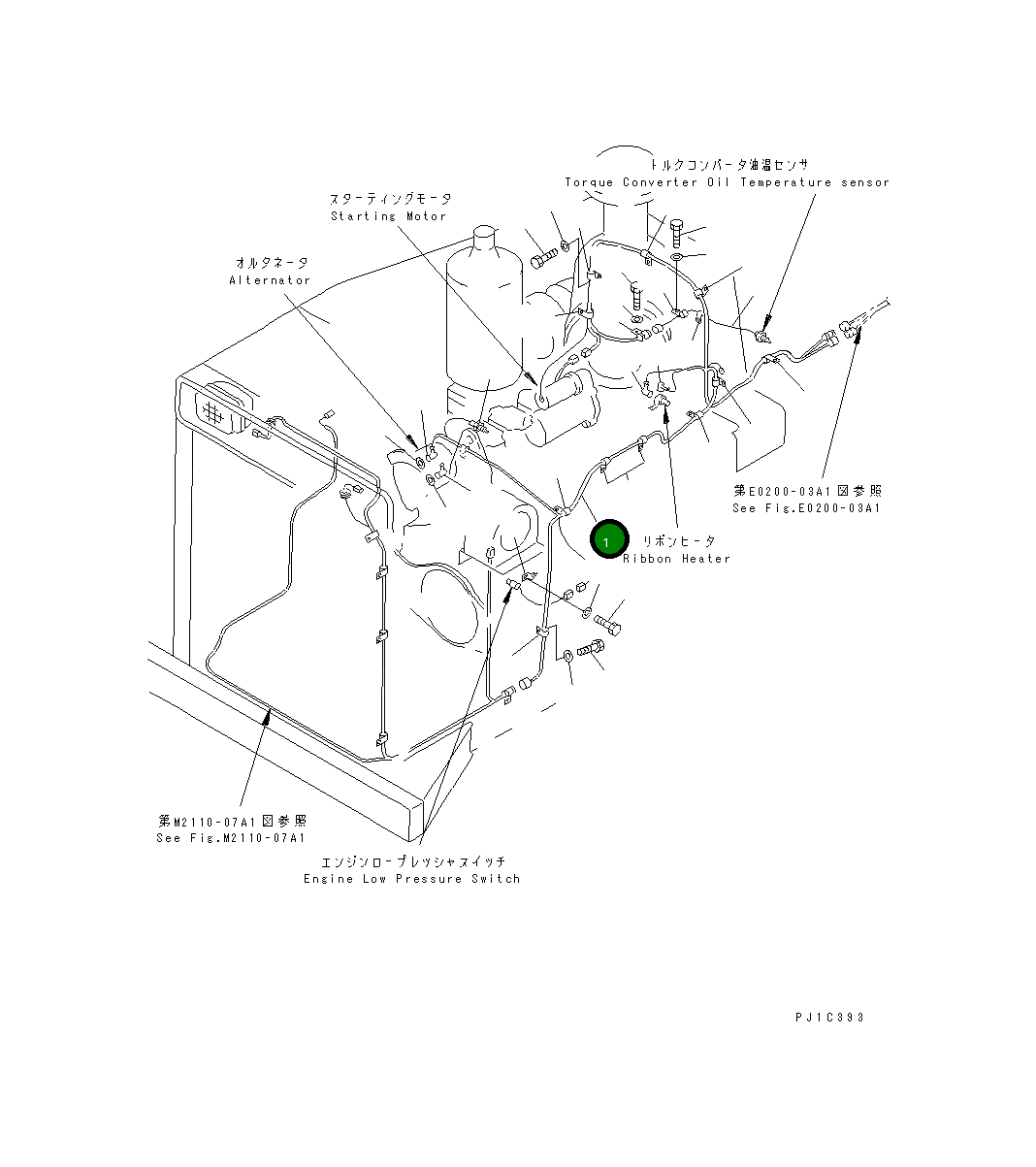 トルクコンバータ油温センサ
Torque Converter Oil Temperature sensor

スターティングモータ
Starting Motor

オルタネータ
Alternator

第E0200-03A1図参照
See Fig.E0200-03A1

1

リボンヒータ
Ribbon Heater

第M2110-07A1図参照
See Fig.M2110-07A1

エンジンロープレッシャスイッチ
Engine Low Pressure Switch

PJ1C393