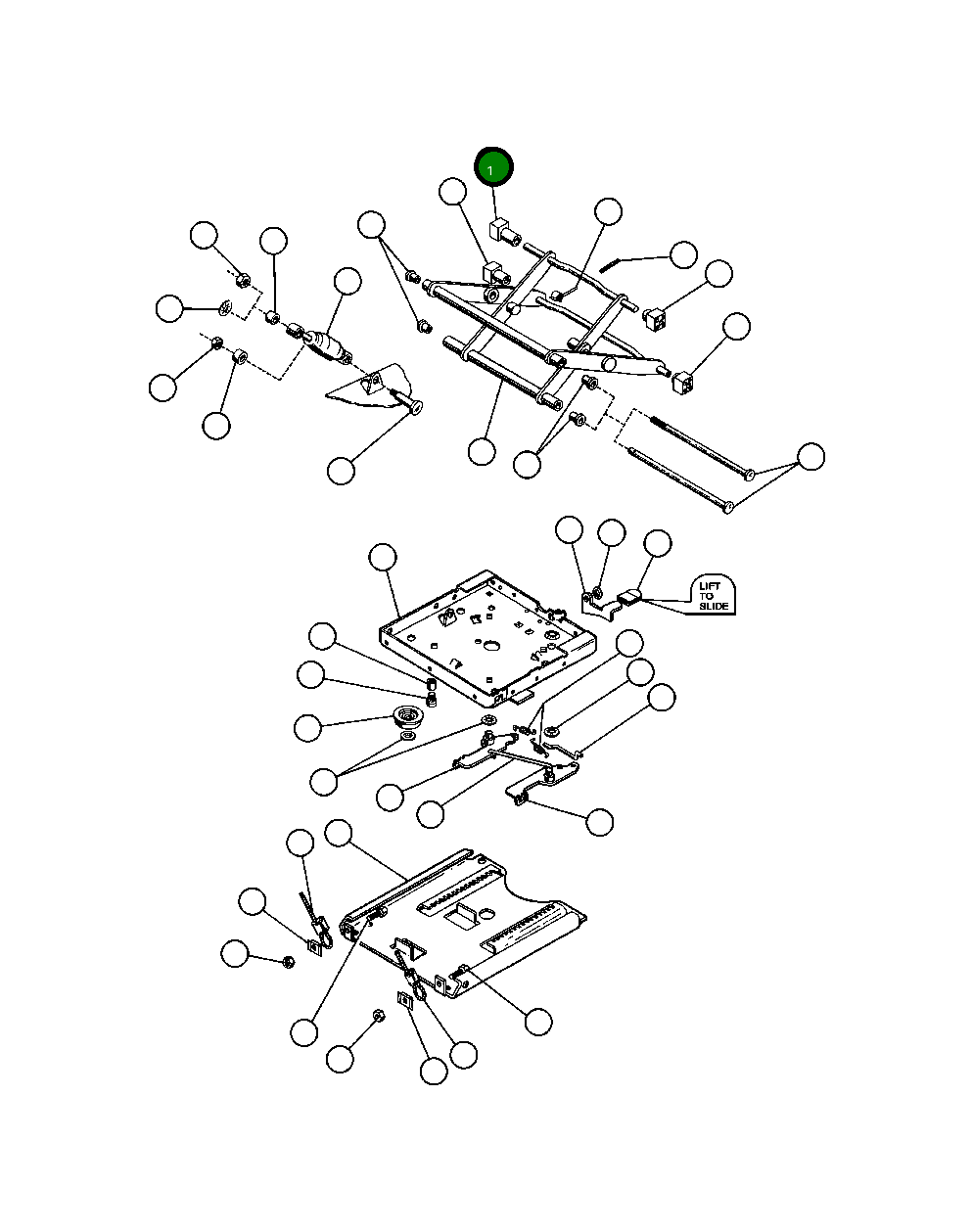 1

LIFT TO SLIDE