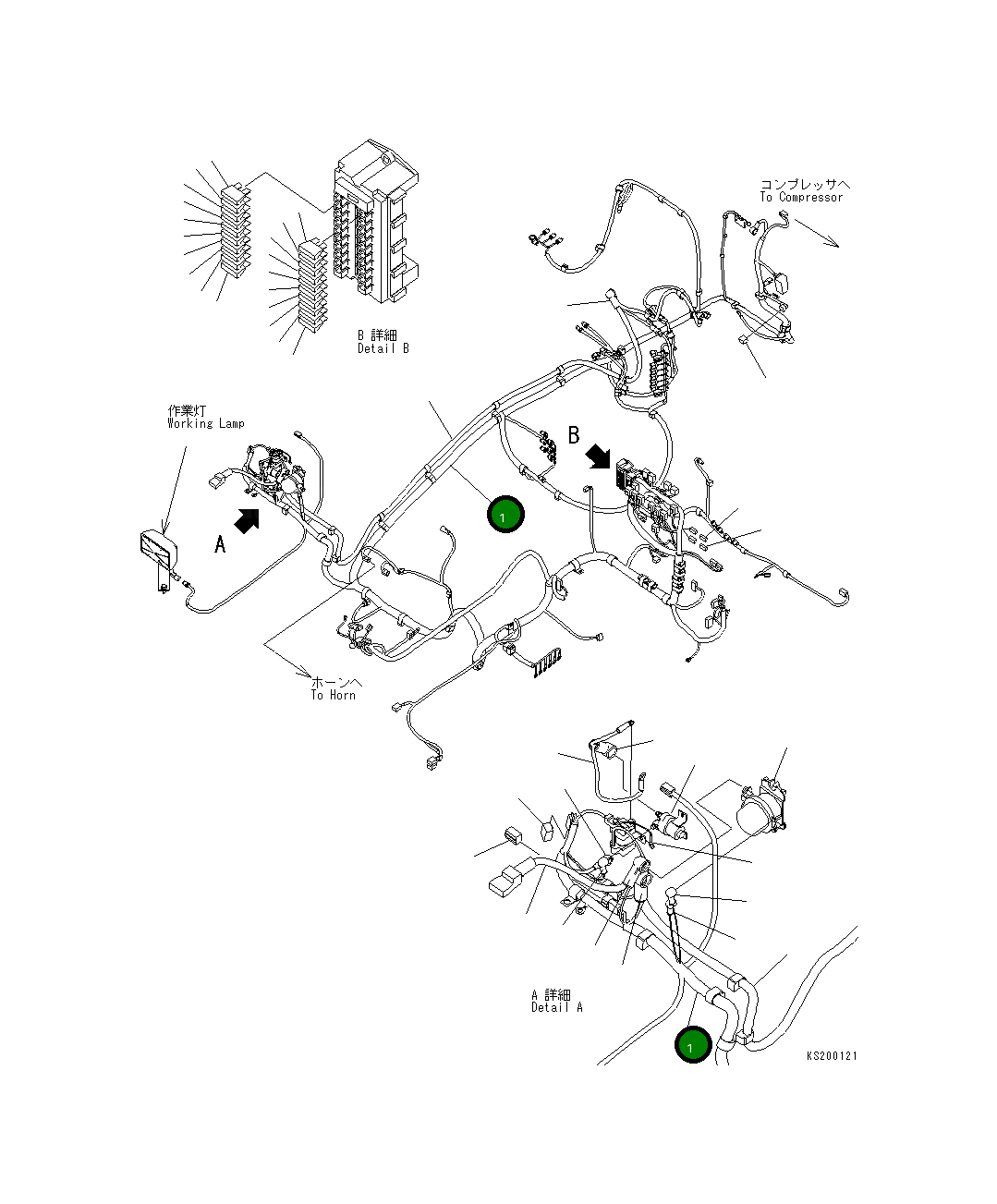 コンプレッサへ
To Compressor

B 詳細
Detail B

作業灯
Working Lamp

B

A

1

ホーンへ
To Horn

A 詳細
Detail A

1

KS200121