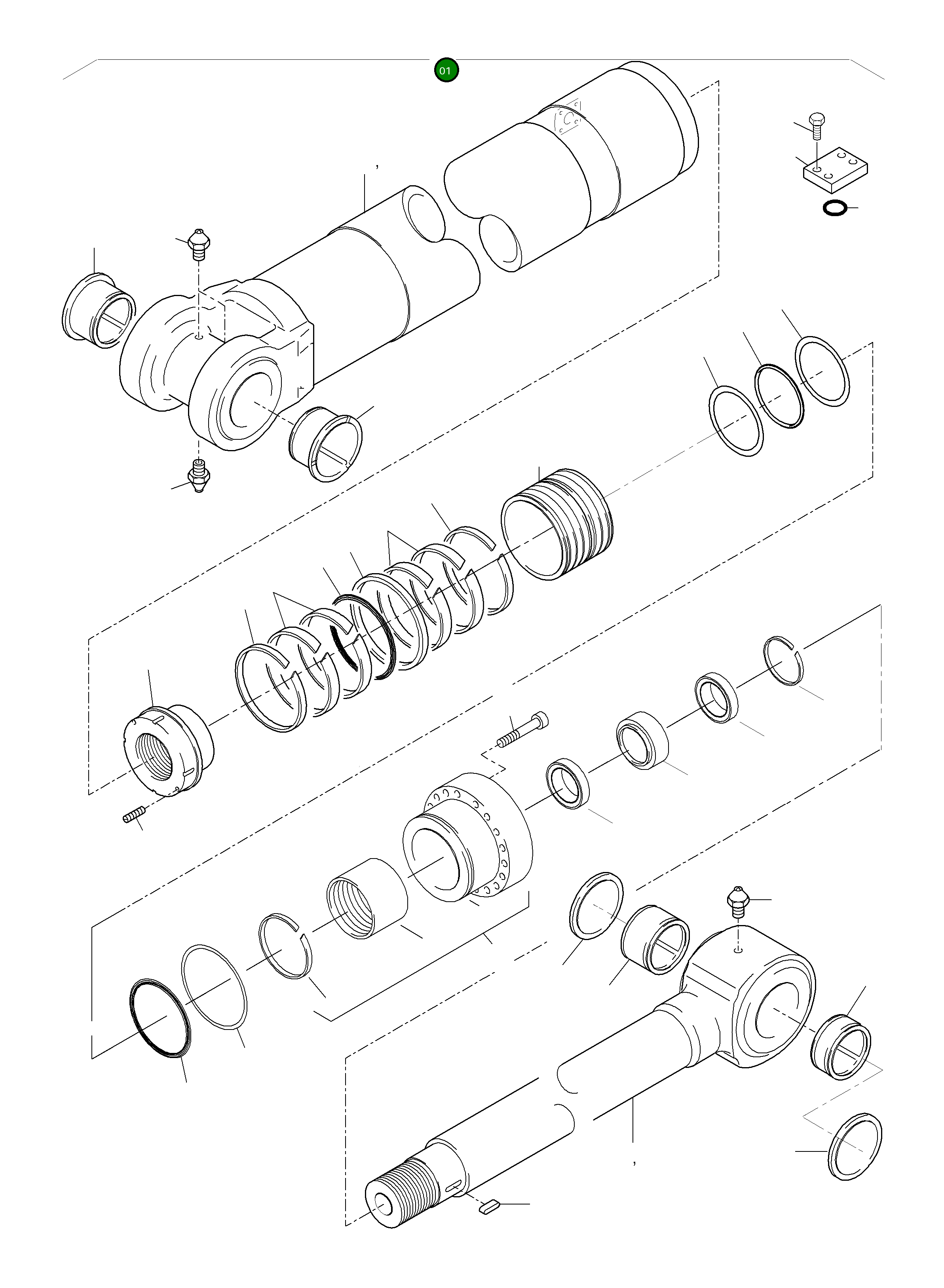 01