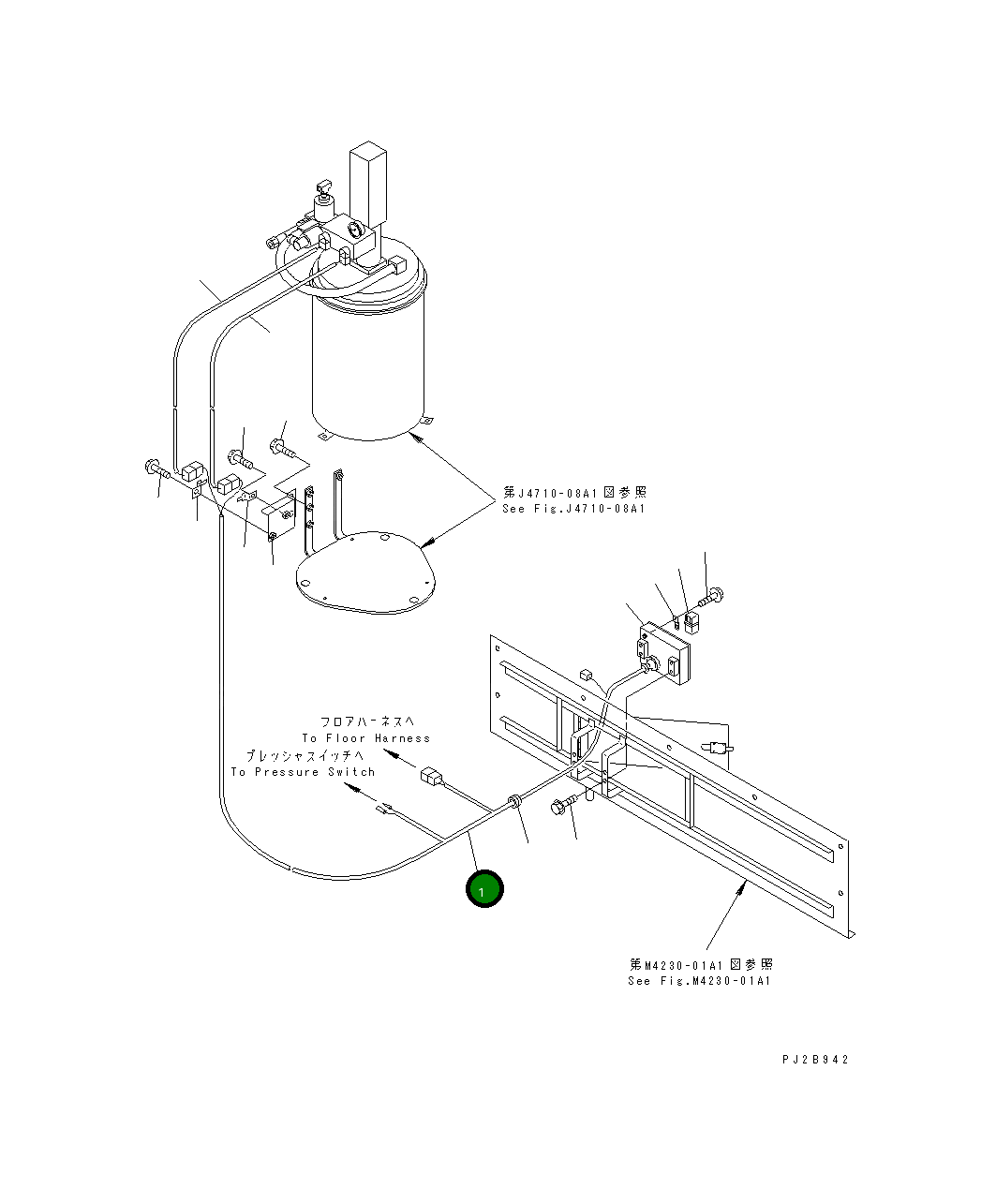 第J4710-08A1図参照
See Fig.J4710-08A1

フロアハーネスへ
To Floor Harness

プレッシャスイッチへ
To Pressure Switch

1

第M4230-01A1図参照
See Fig.M4230-01A1

PJ2B942