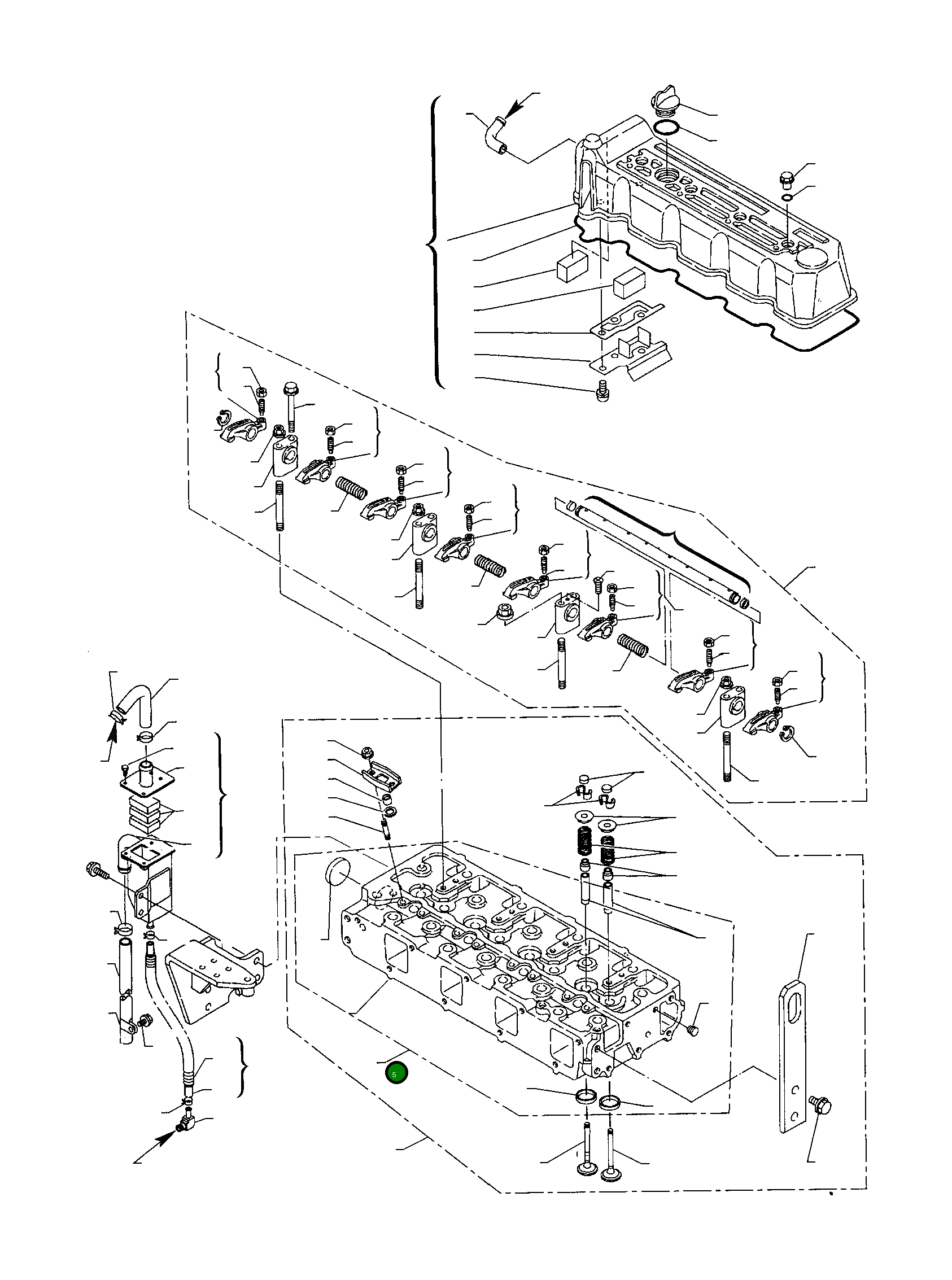 5