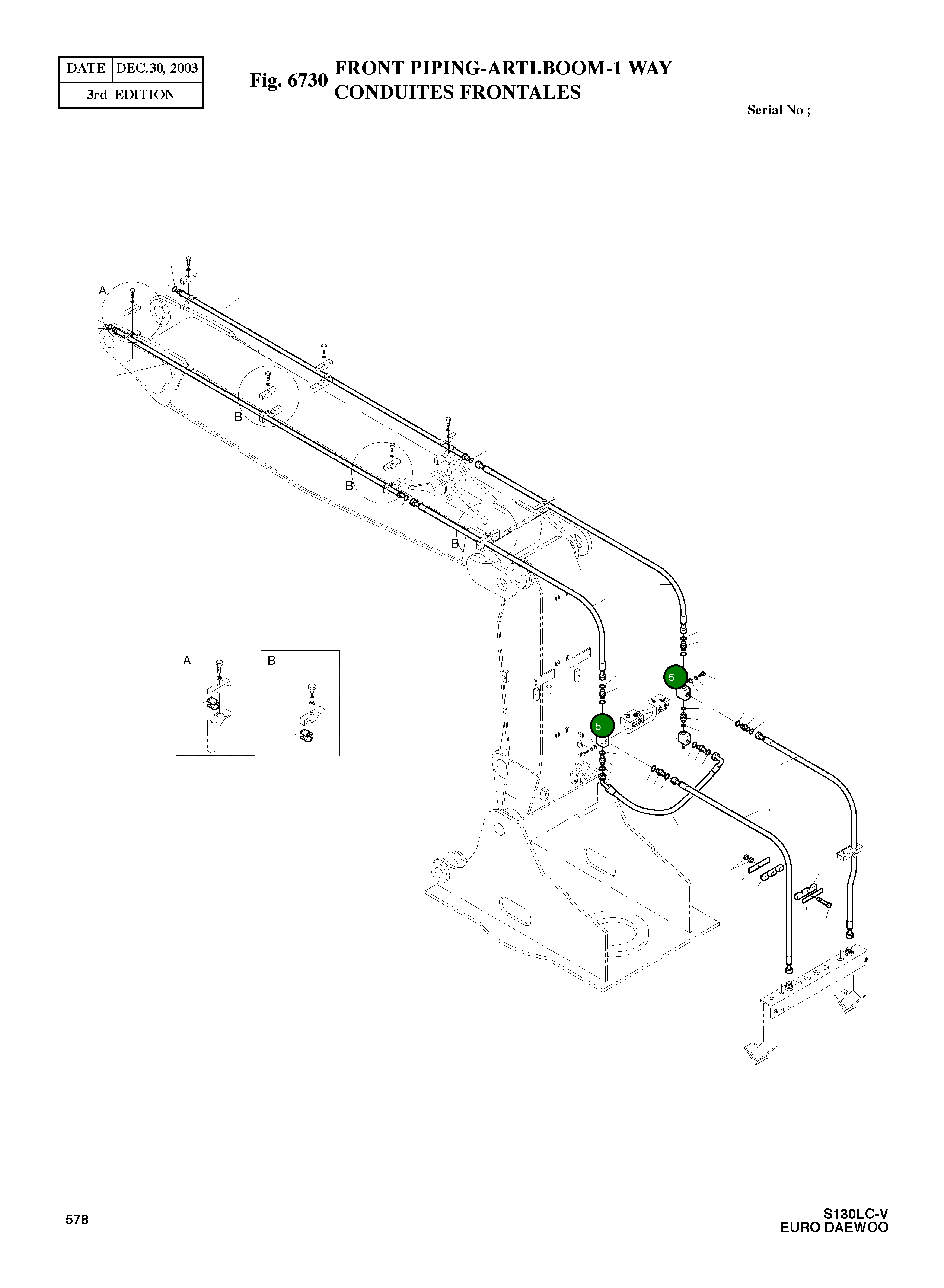 | DATE | DEC.30, 2003 |
|---|---|
| 3rd EDITION | |

Fig. 6730 FRONT PIPING-ARTI.BOOM-1 WAY
CONDUITES FRONTALES

Serial No ;

A

B

B

B

A

B

5

5

578

S130LC-V
EURO DAEWOO