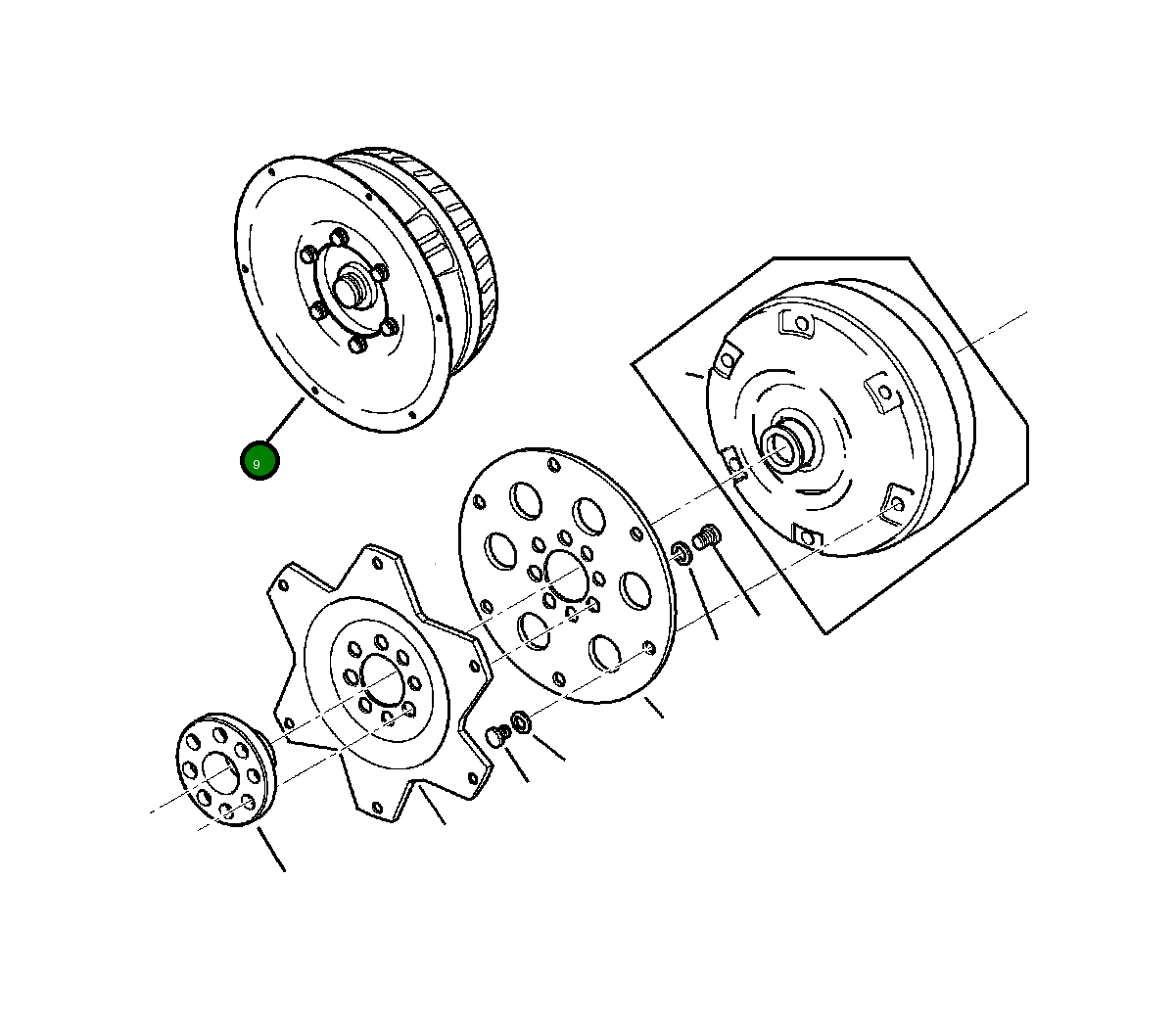 9