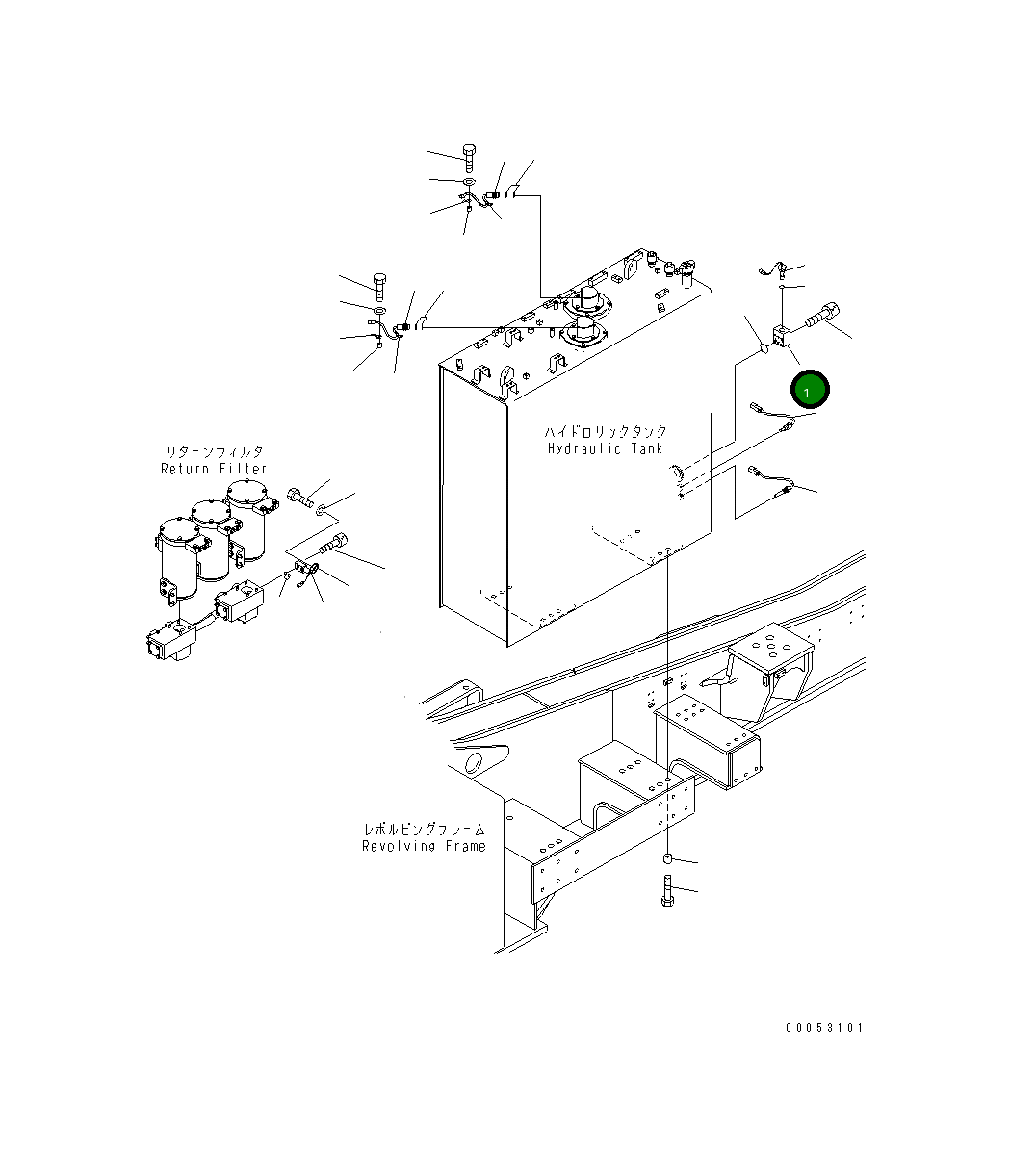 1

ハイドロリックタンク
Hydraulic Tank

リターンフィルタ
Return Filter

レボルビングフレーム
Revolving Frame

00053101