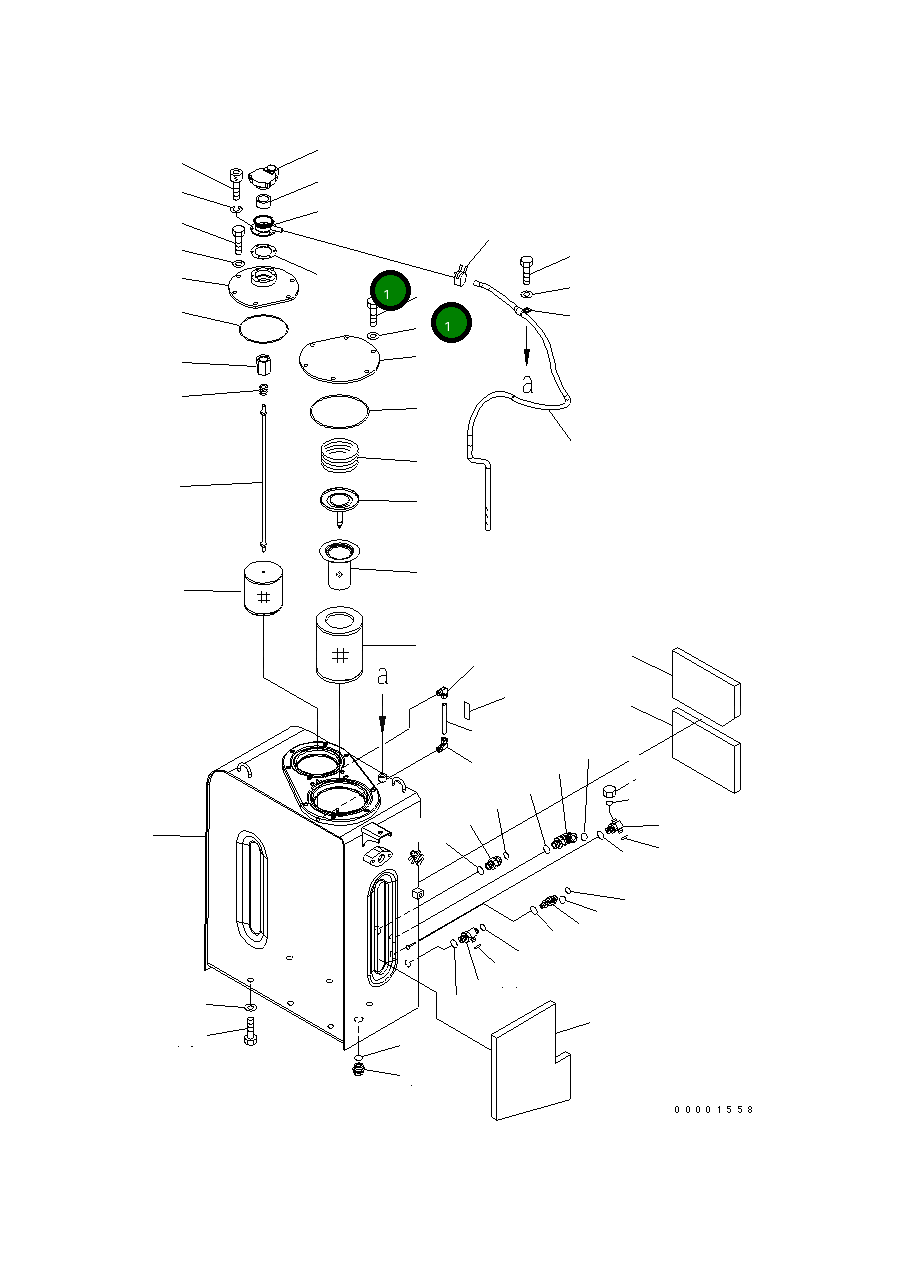 1
1
a
a
00001558