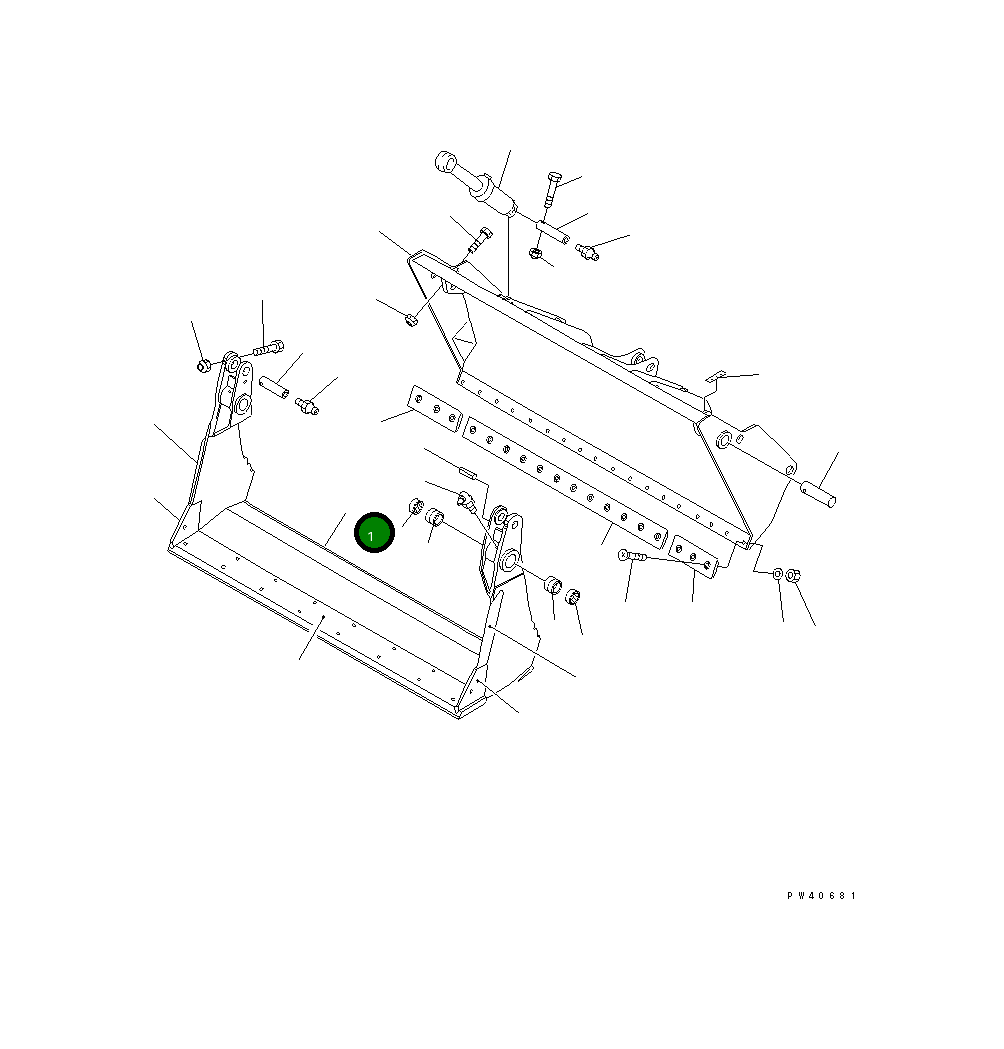 1

PW40681