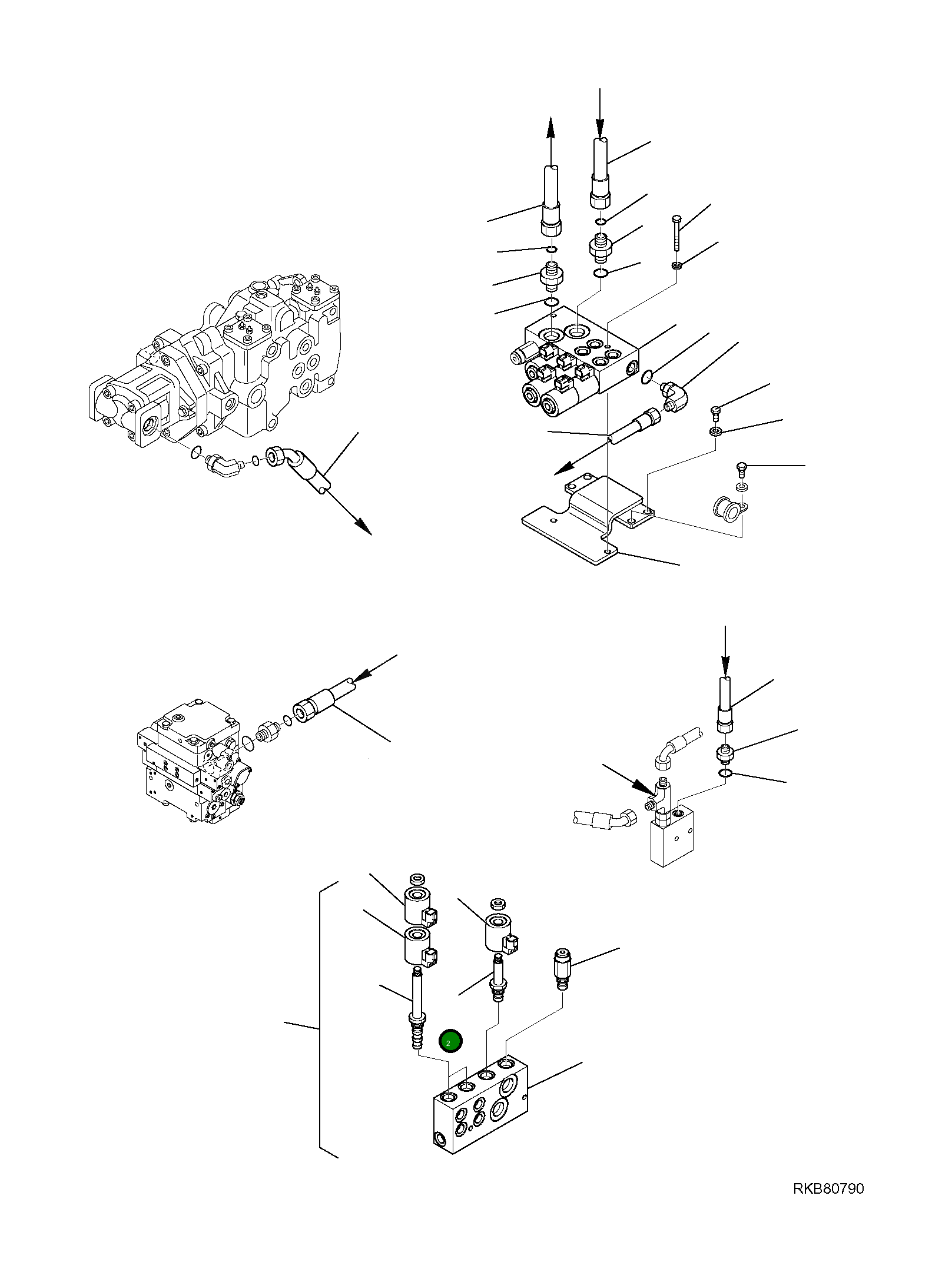 2

RKB80790