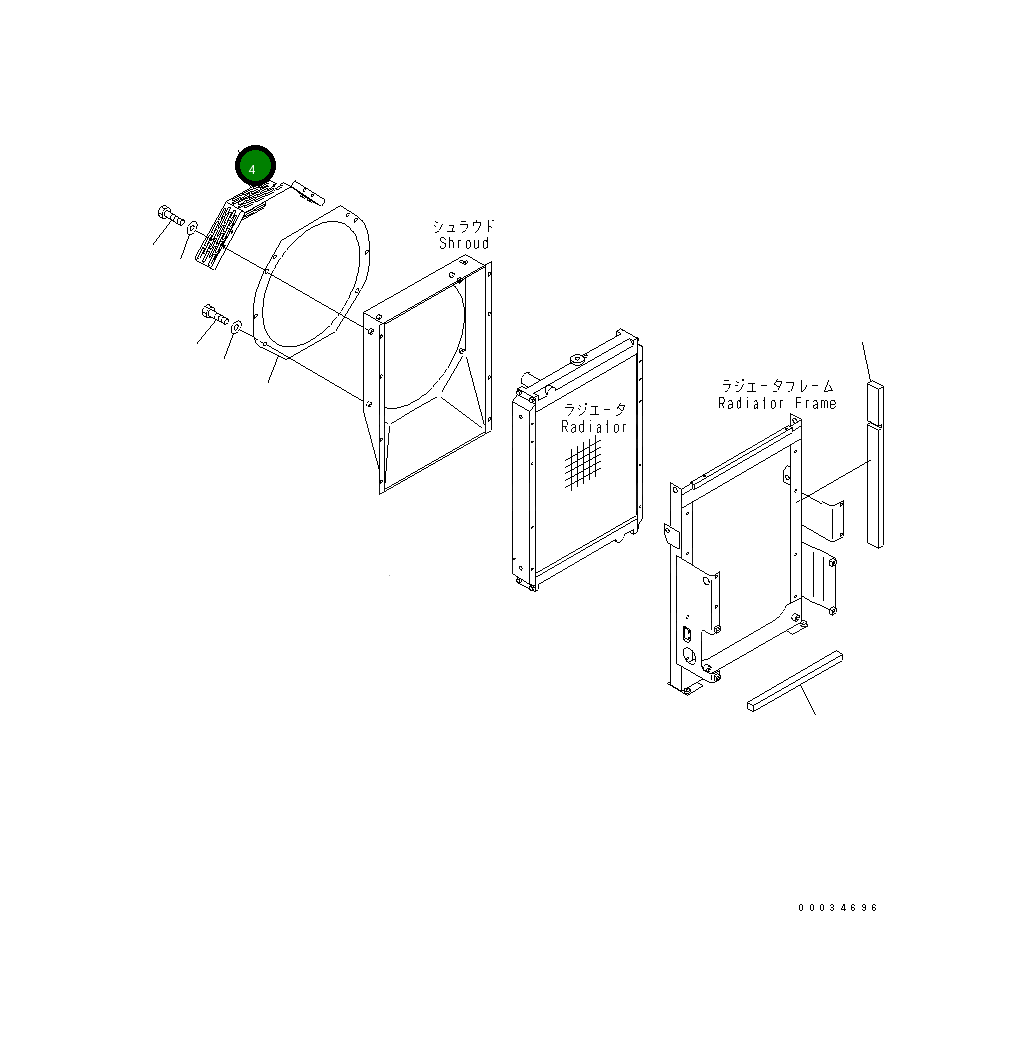 4

シュラウド
Shroud

ラジエータ
Radiator

ラジエータフレーム
Radiator Frame

00034696