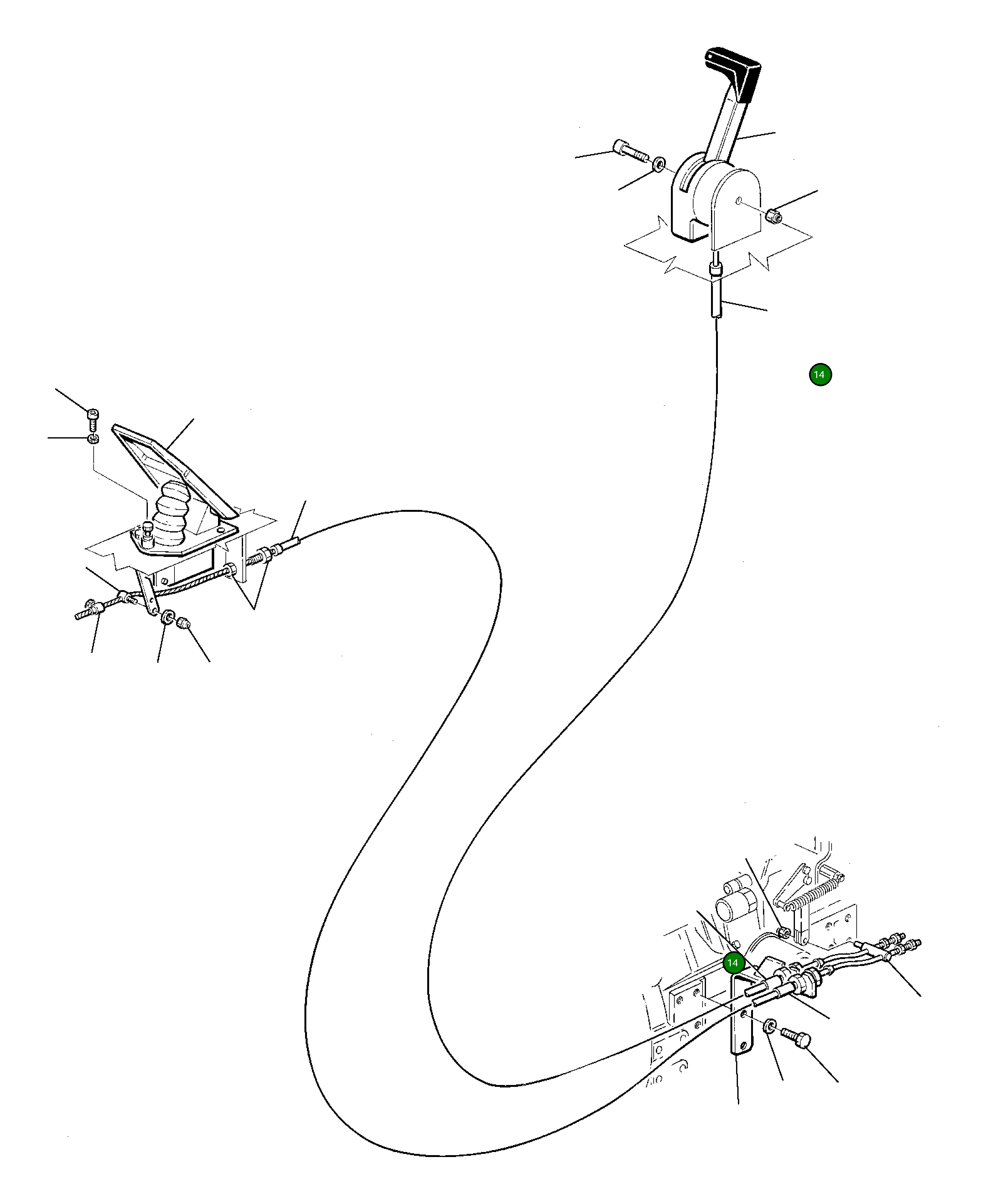 14

14