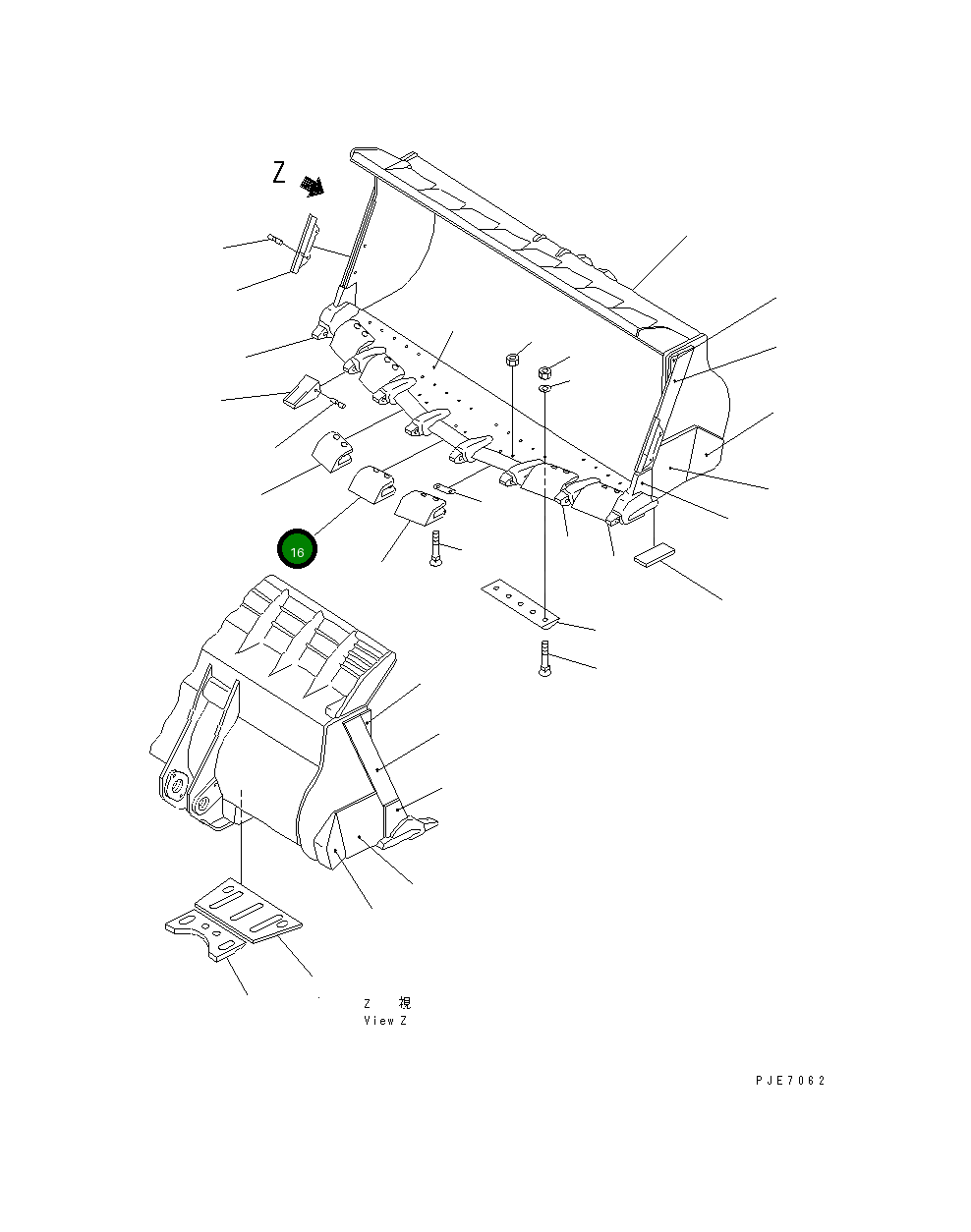 Z

16

Z 視
View Z

PJE7062