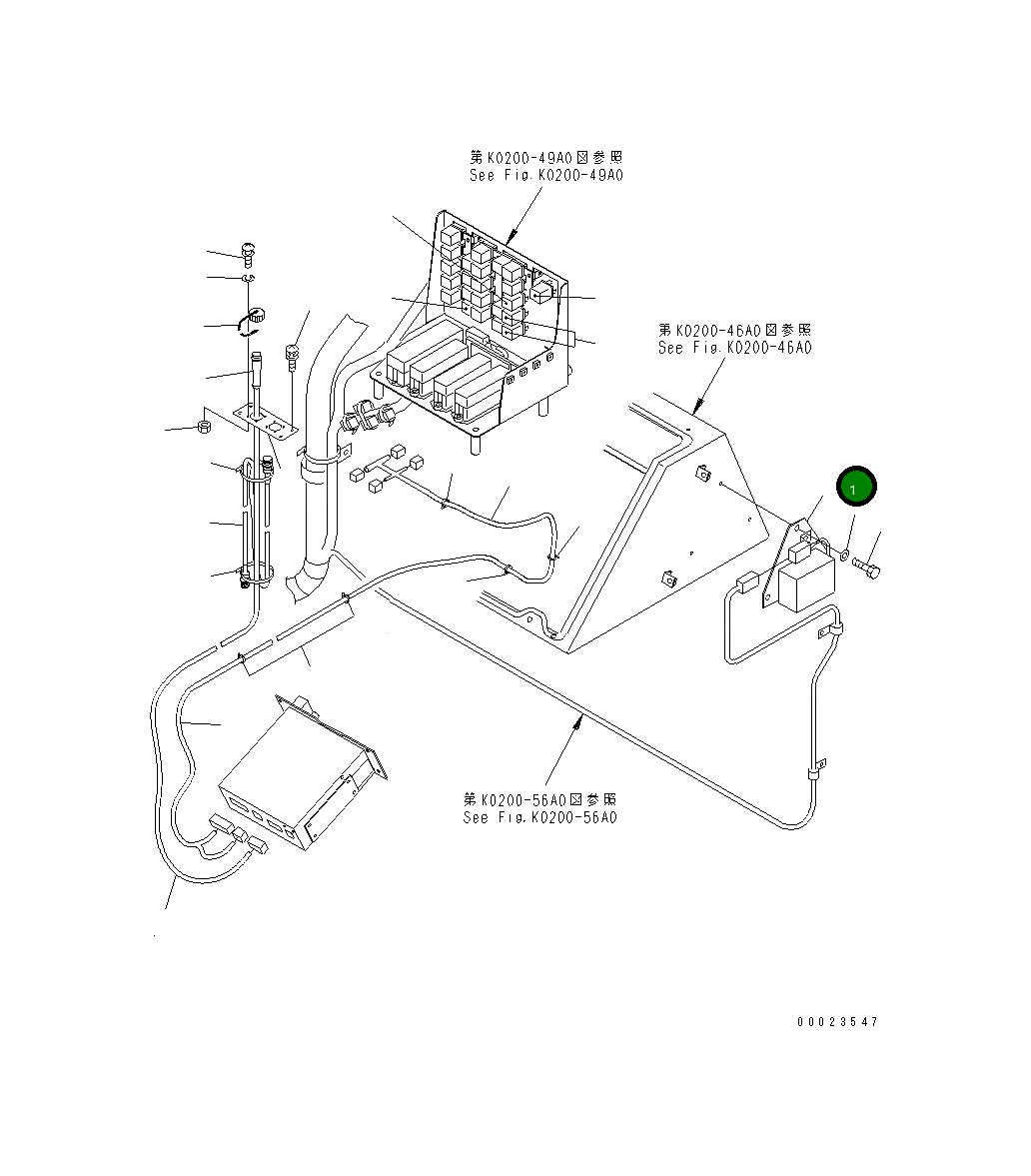 第K0200-49A0図参照
See Fig.K0200-49A0

第K0200-46A0図参照
See Fig.K0200-46A0

1

第K0200-56A0図参照
See Fig.K0200-56A0

00023547