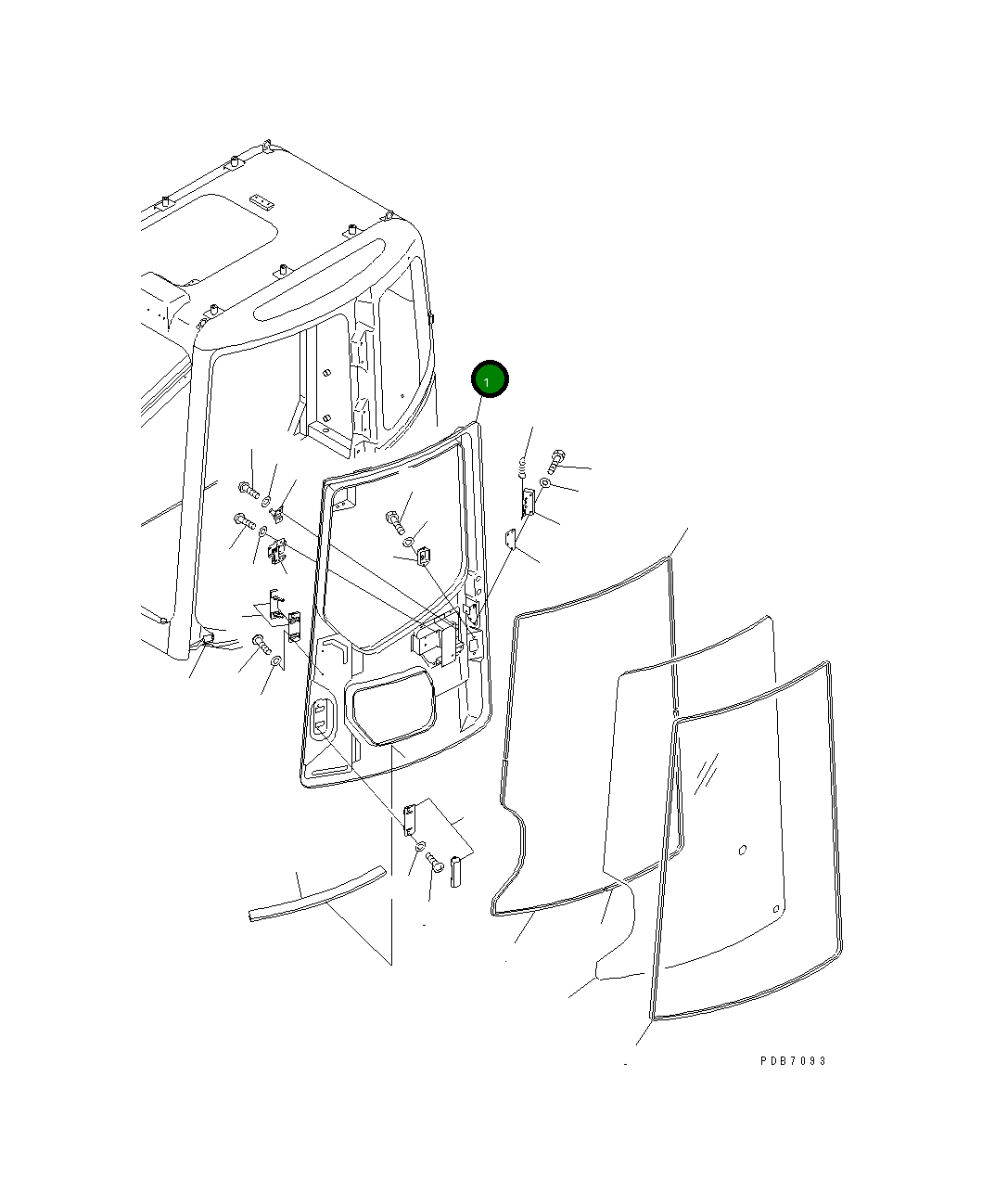 1

PDB7093