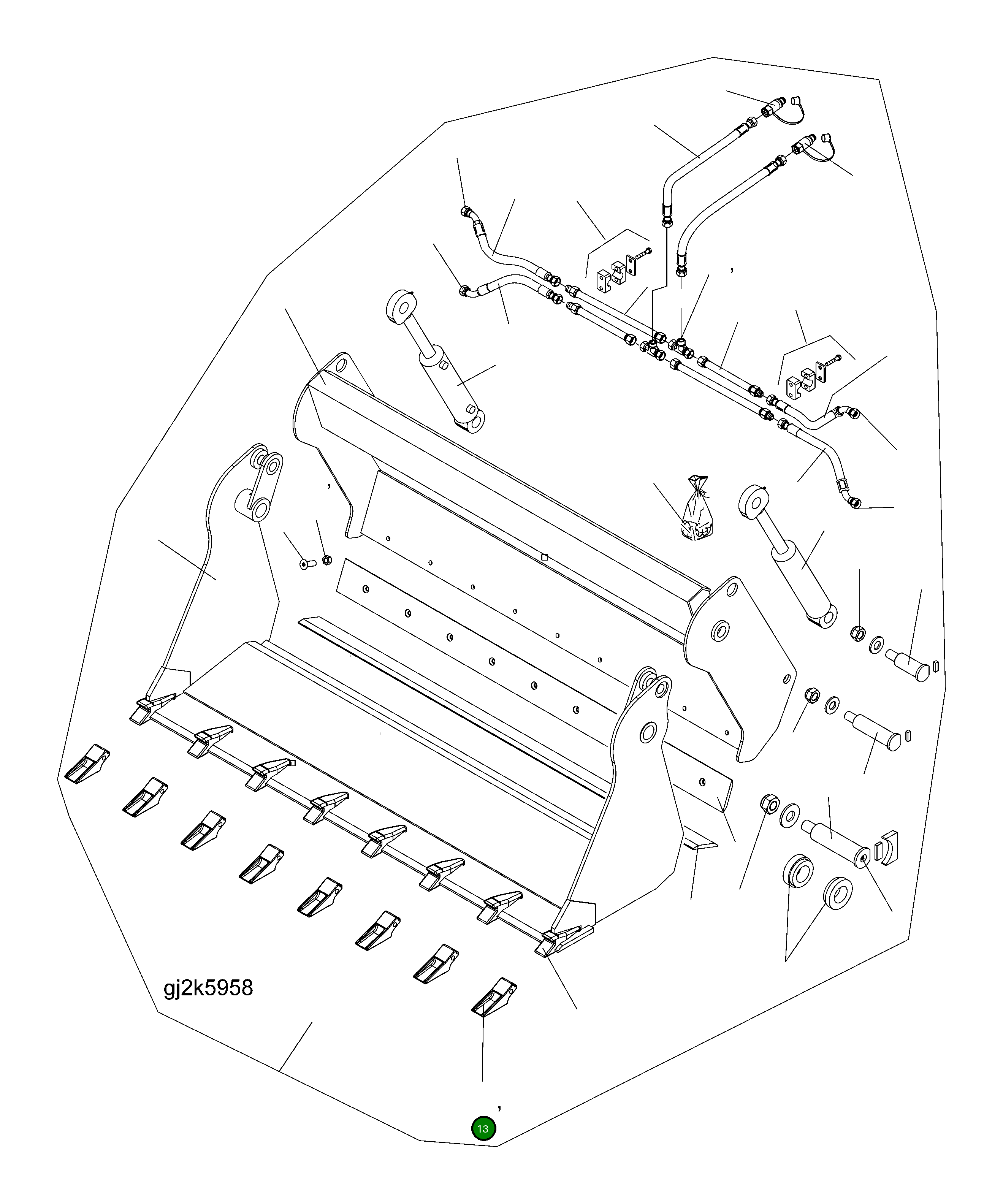 gj2k5958

13