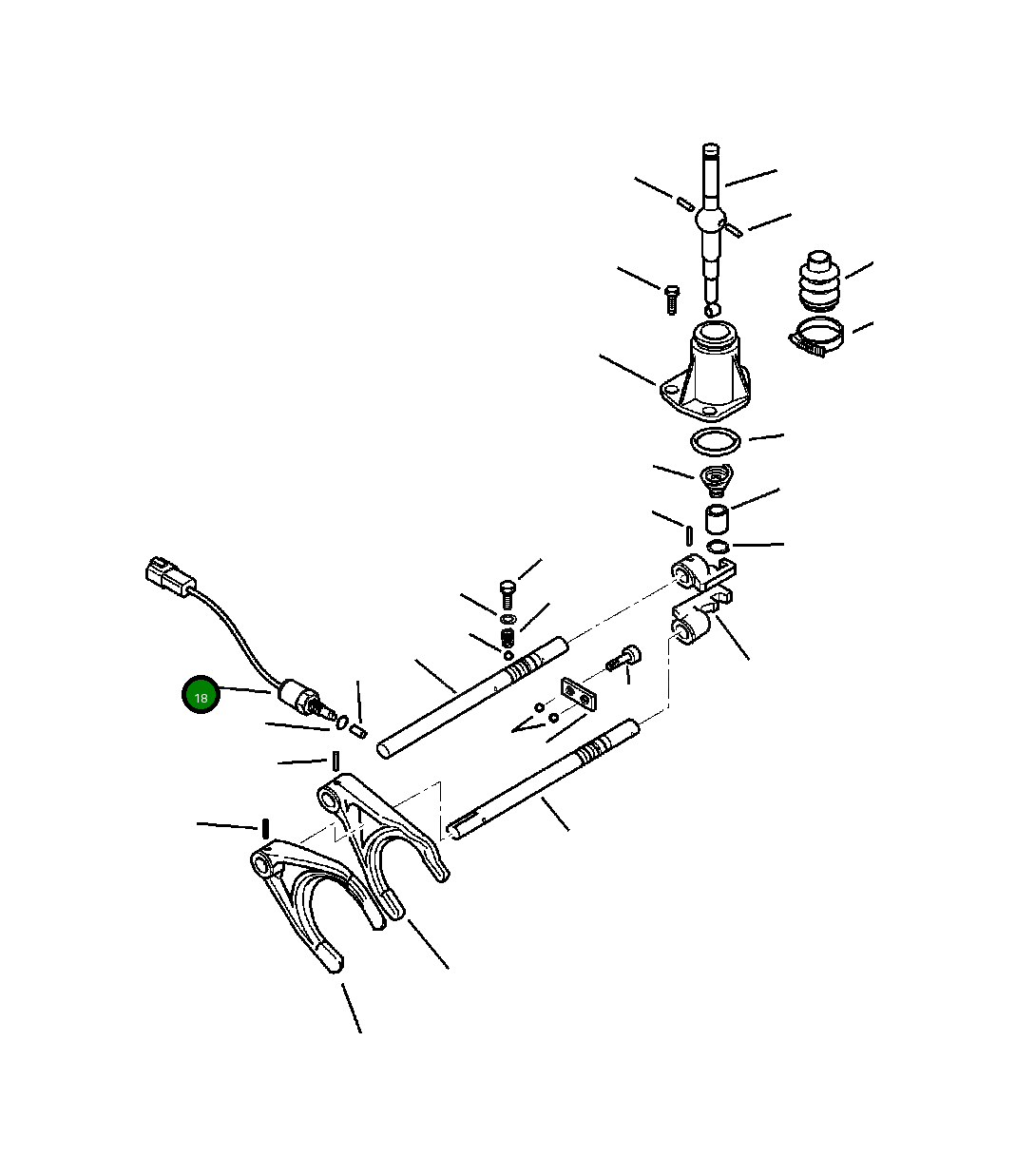 18