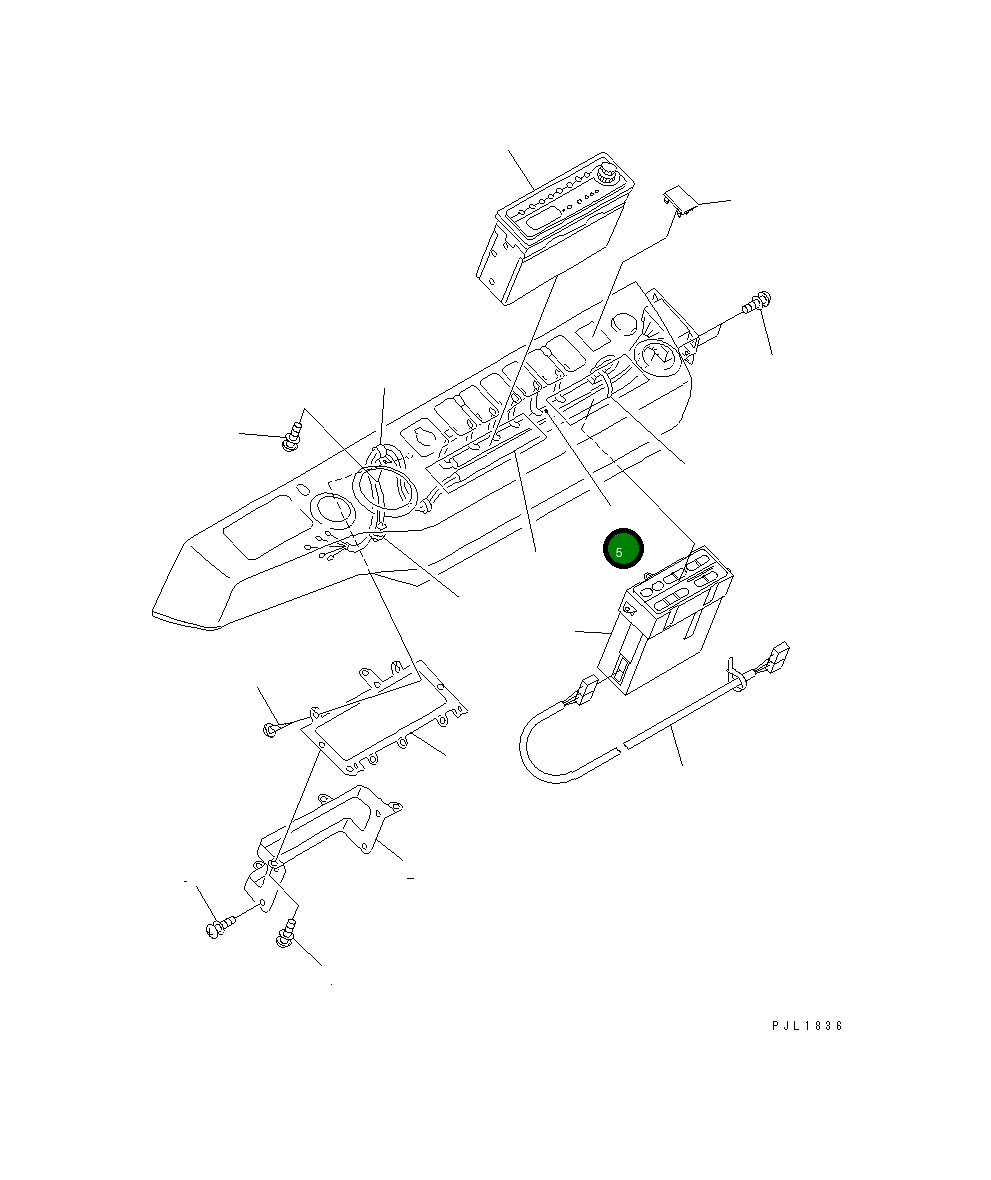 5

PJL1836