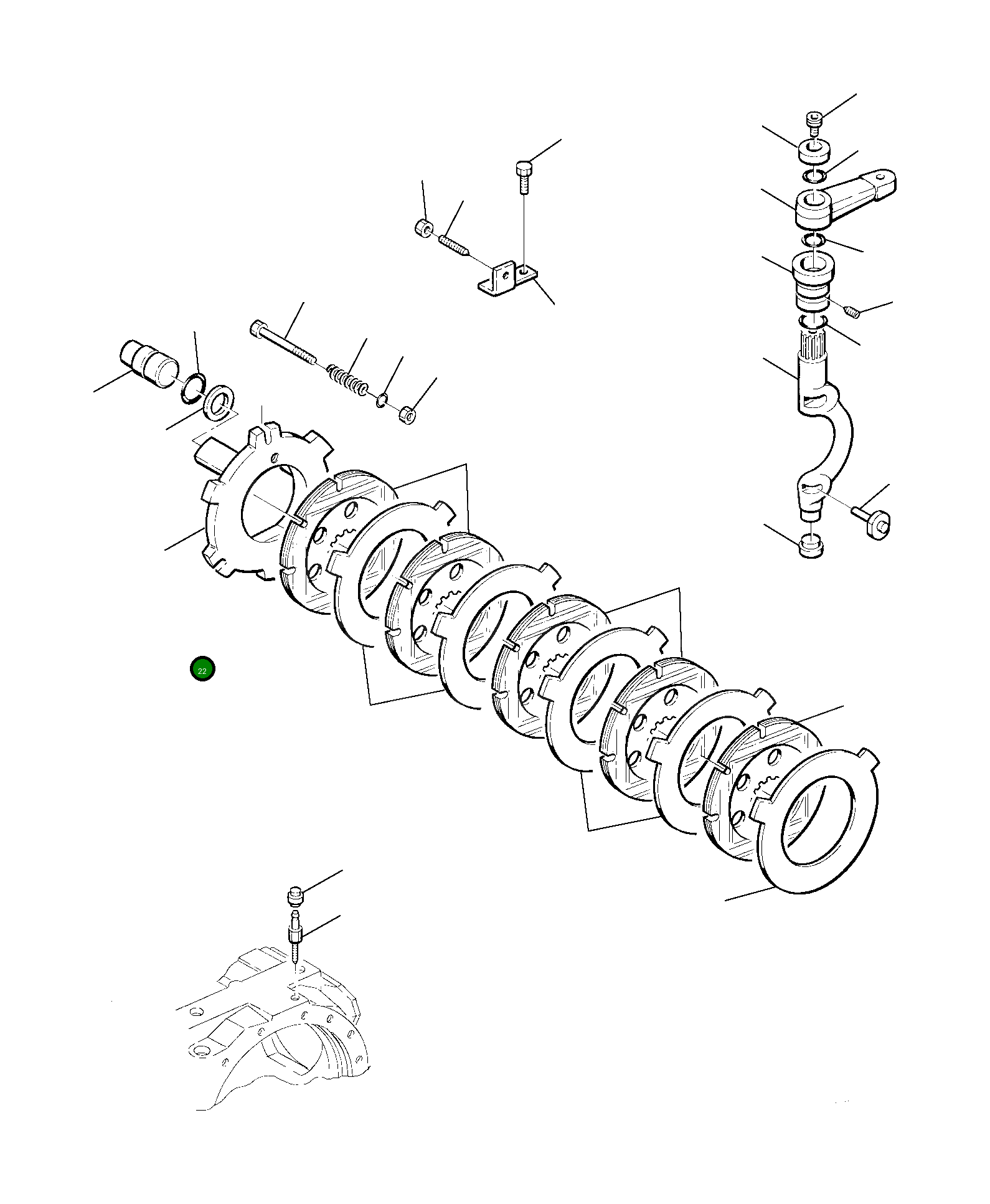 22