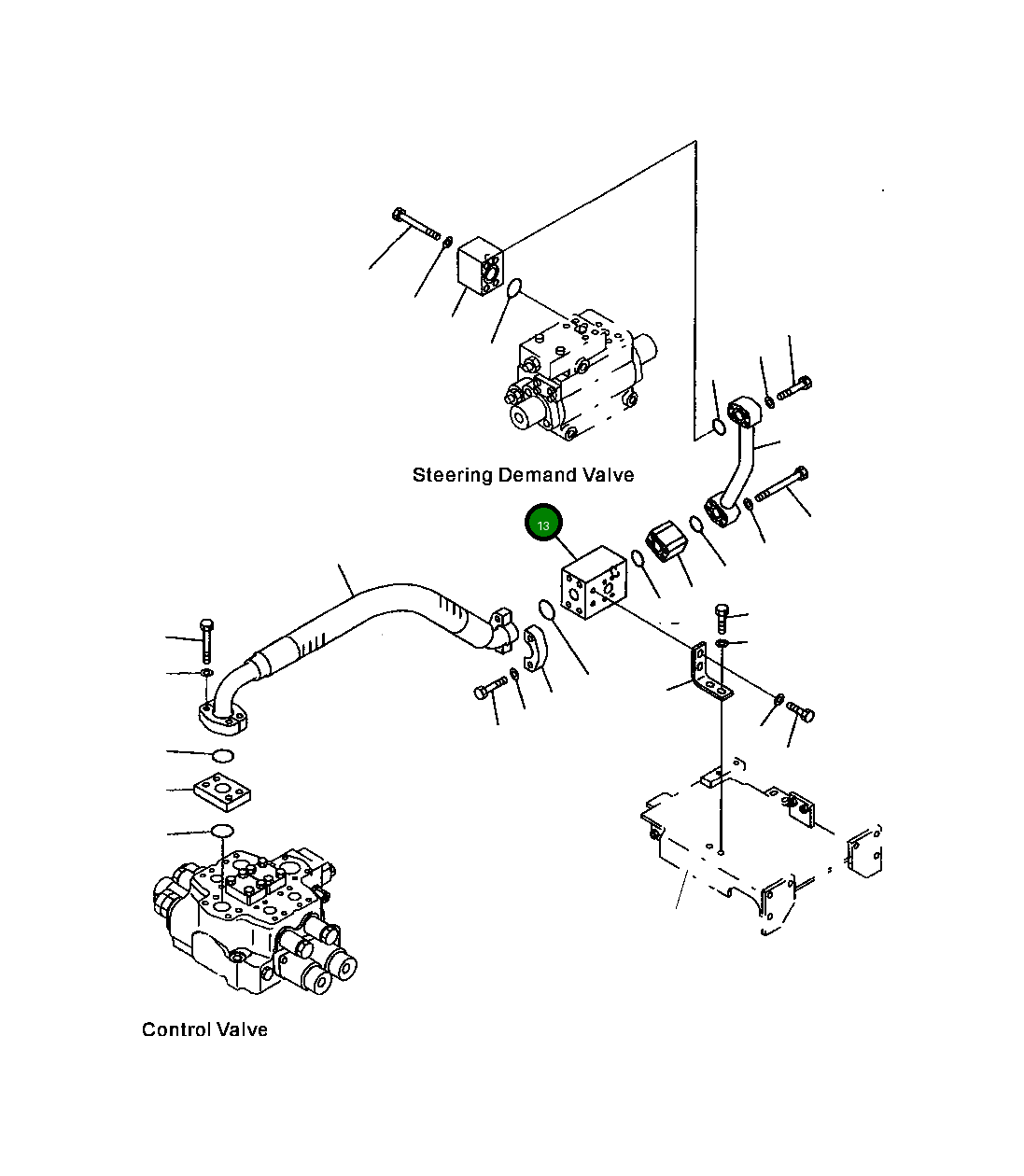 Steering Demand Valve

13

Control Valve