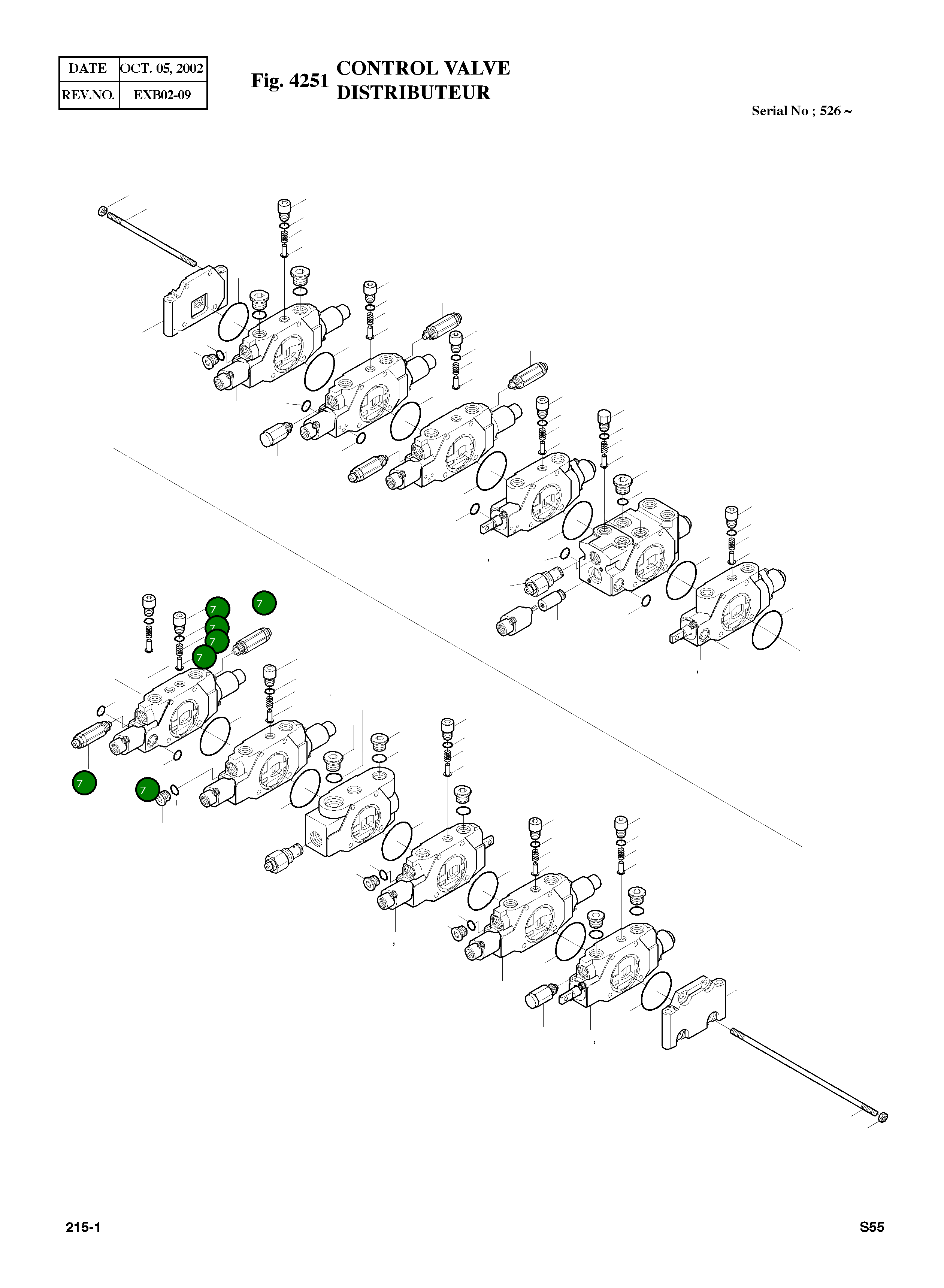 | DATE | OCT. 05, 2002 |
|---|---|
| REV.NO. | EXB02-09 |

Fig. 4251 CONTROL VALVE DISTRIBUTEUR

Serial No ; 526 ~

7
7
7
7
7
7
7

215-1

S55