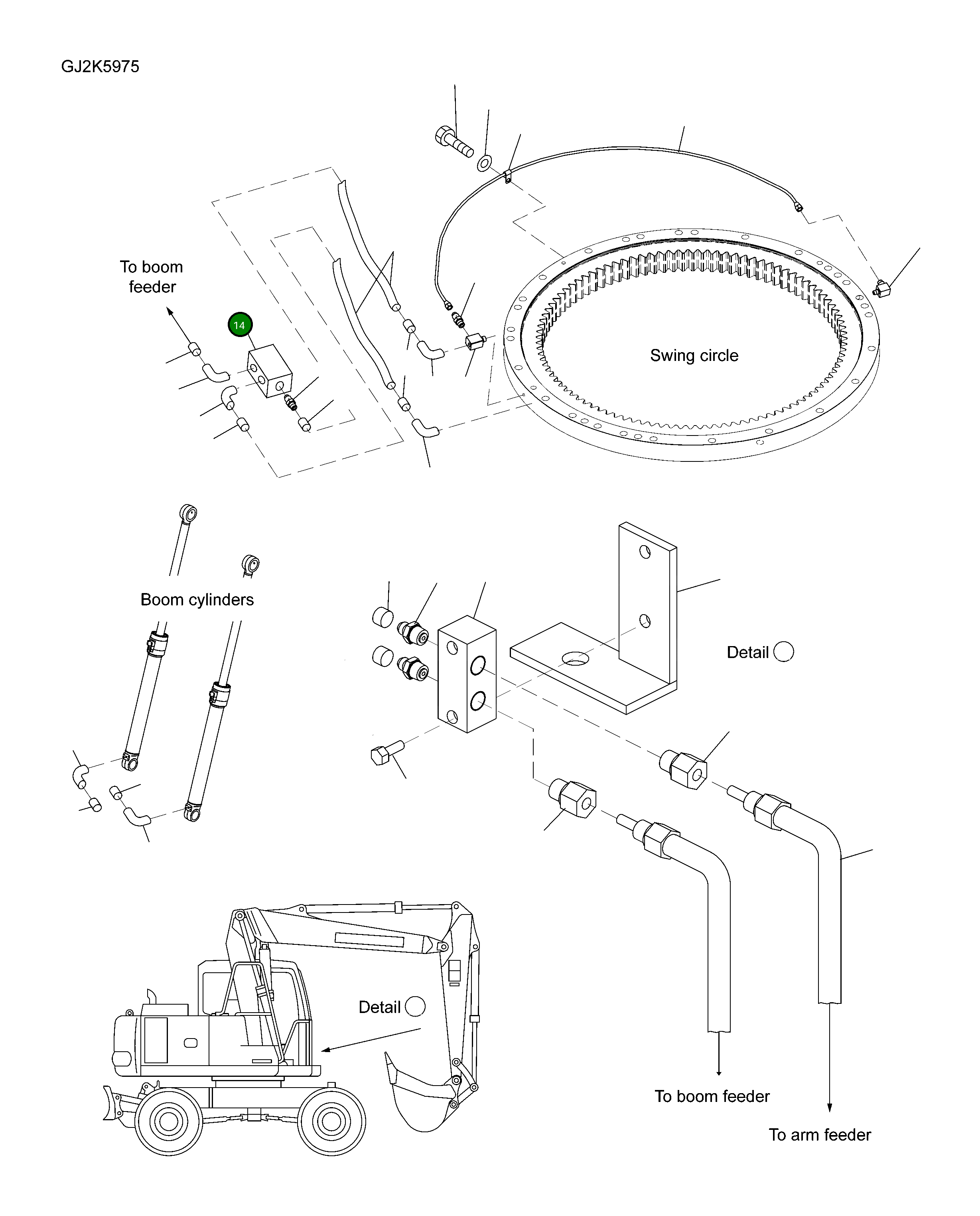 GJ2K5975

To boom feeder

14

Swing circle

Boom cylinders

Detail

Detail

To boom feeder

To arm feeder