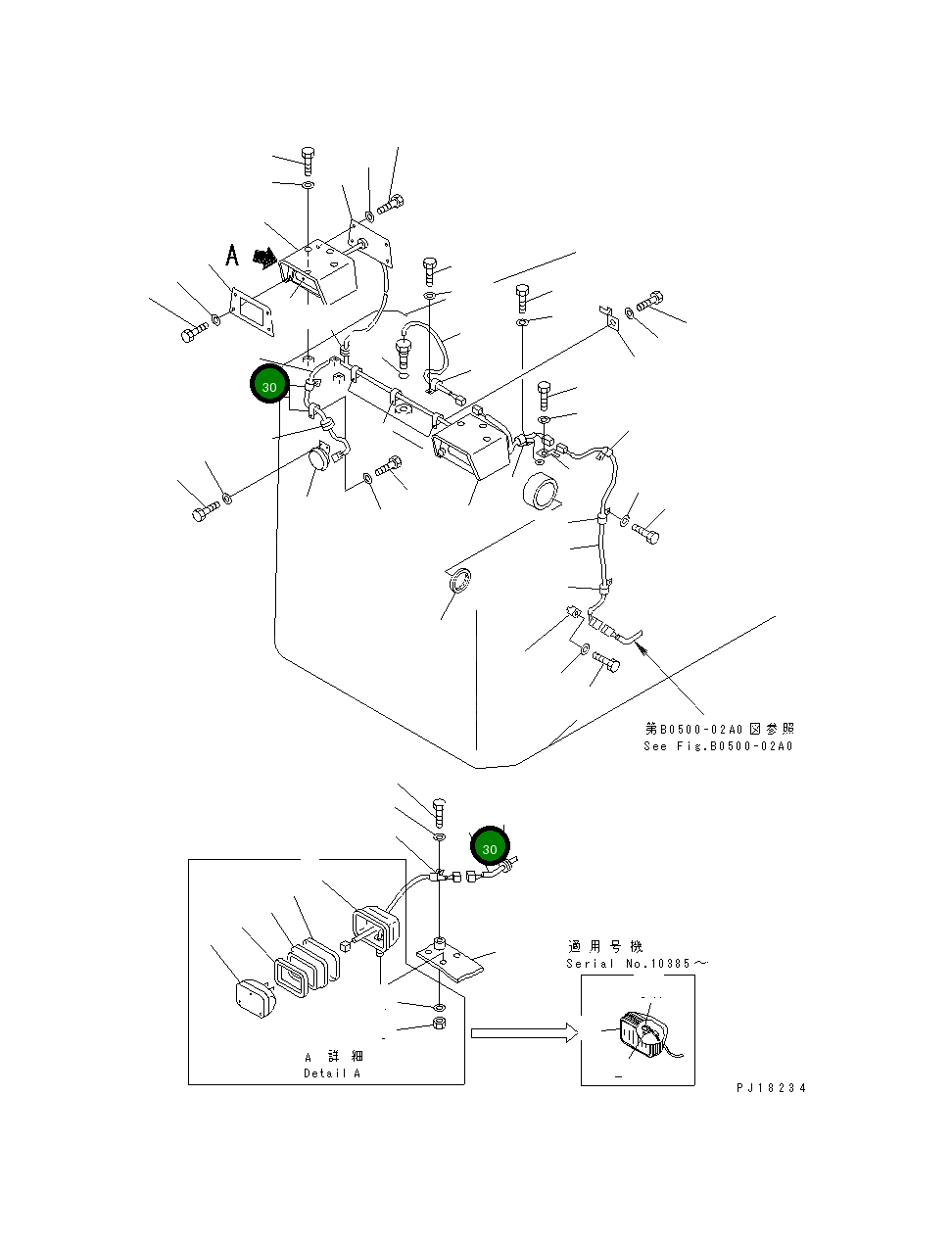 A

30

第B0500-02A0図参照
See Fig.B0500-02A0

30

適用号機
Serial No.10385～

A 詳細
Detail A

PJ18234