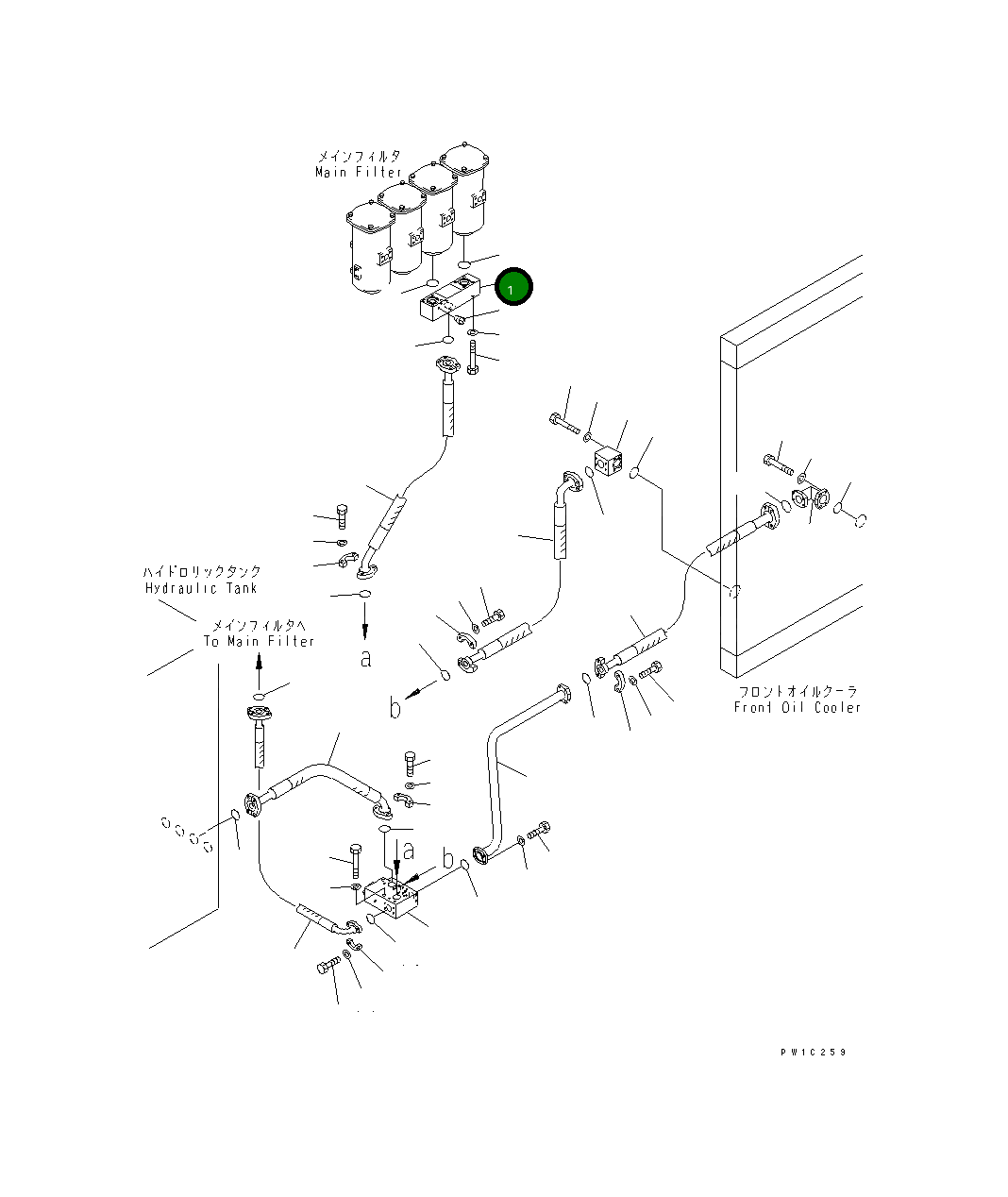 メインフィルタ
Main Filter

1

ハイドロリックタンク
Hydraulic Tank

メインフィルタへ
To Main Filter

a

b

フロントオイルクーラ
Front Oil Cooler

a

b

PW1C259