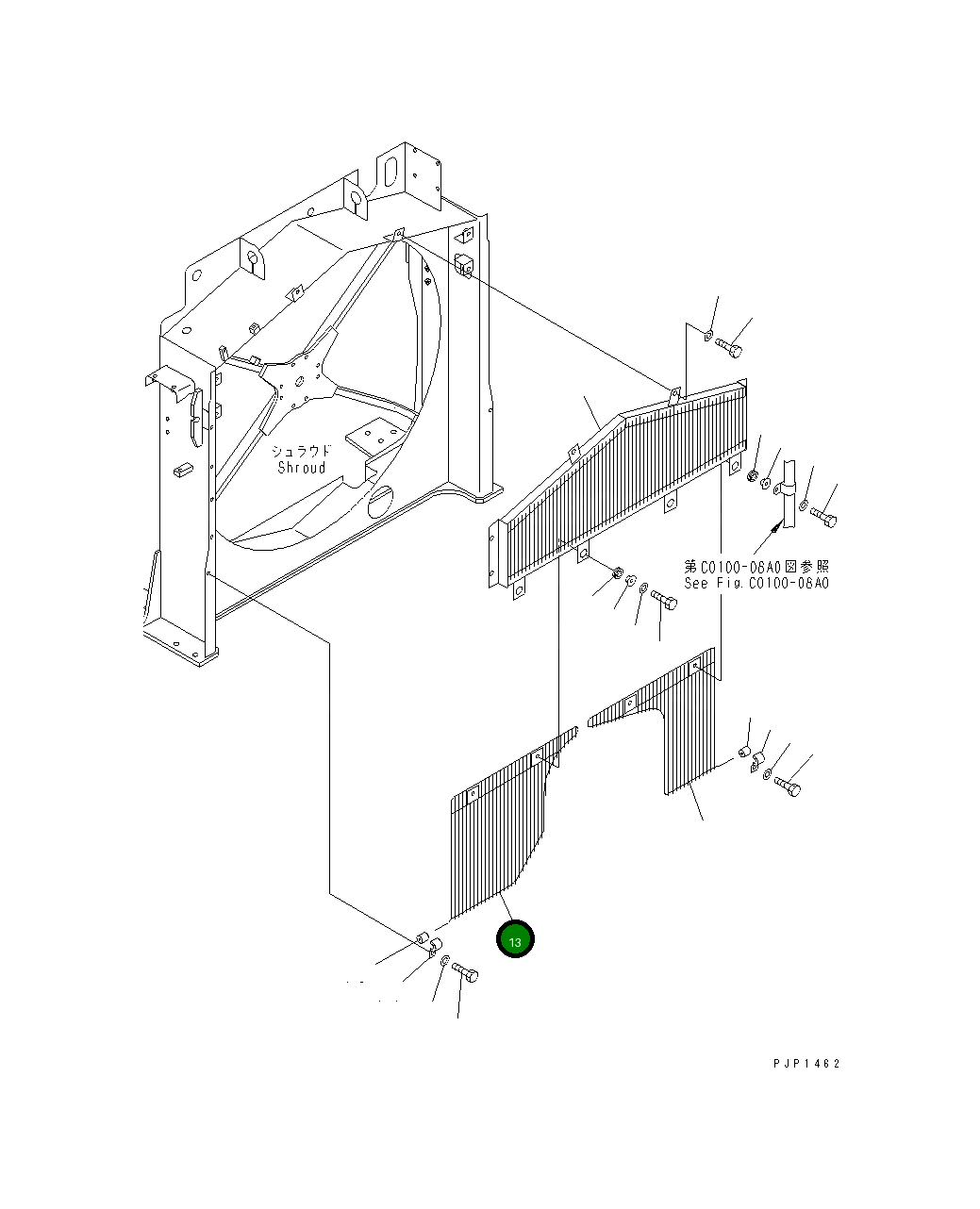 シュラウド
Shroud

第C0100-06A0図参照
See Fig.C0100-06A0

13

PJP1462