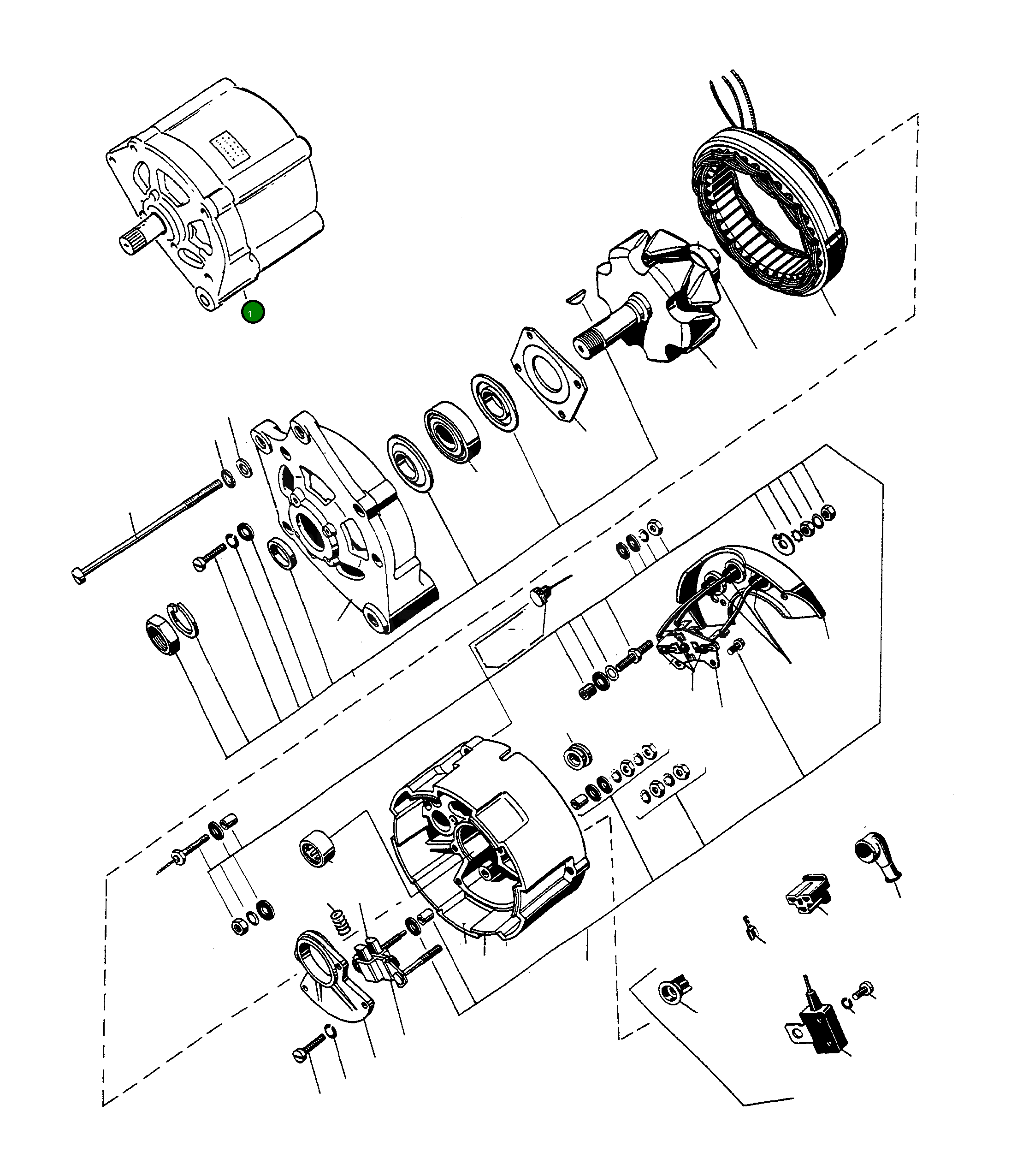 1