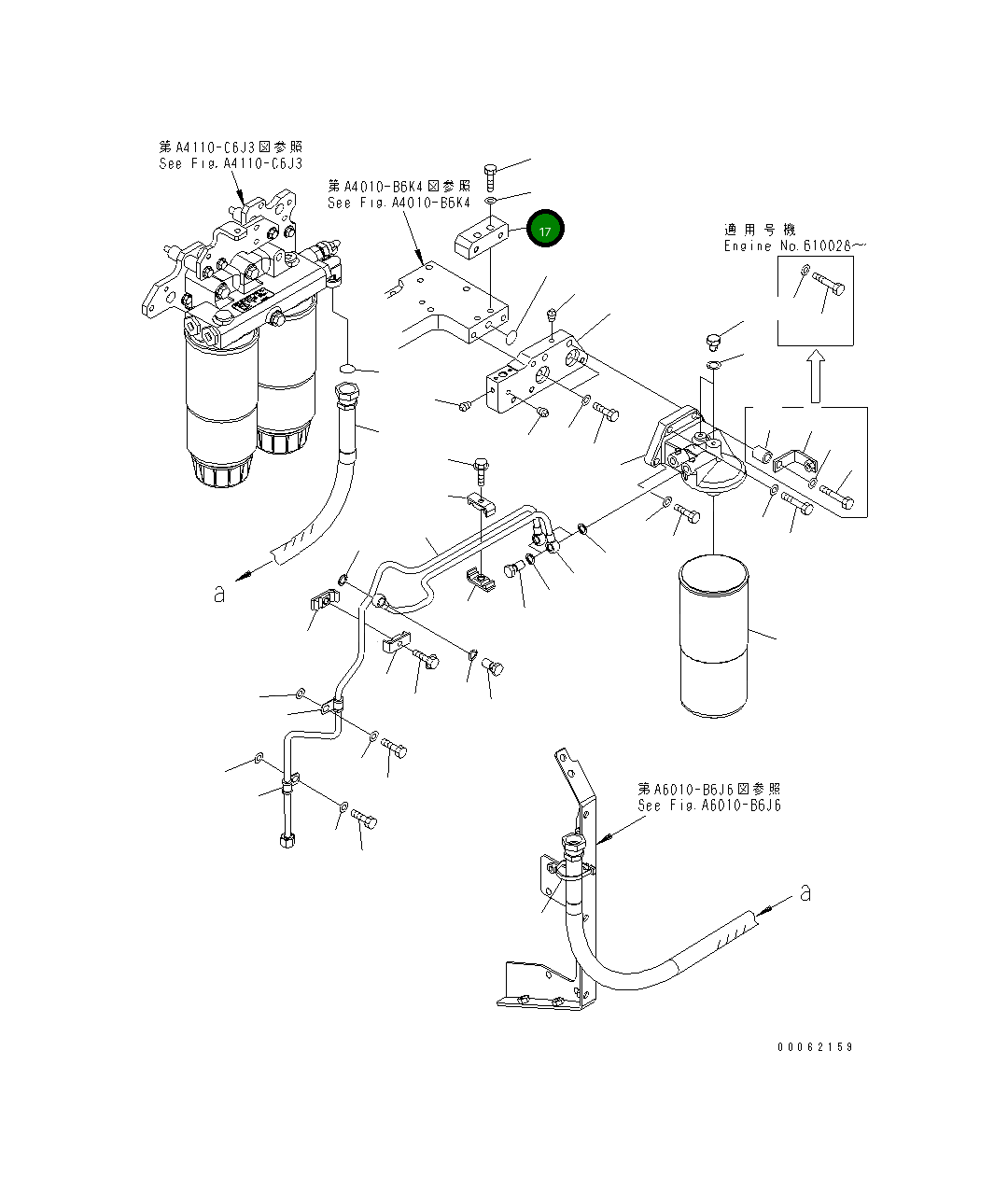 第A4110-C6J3図参照
See Fig.A4110-C6J3

第A4010-B6K4図参照
See Fig.A4010-B6K4

17

適用号機
Engine No.610028~

a

第A6010-B6J6図参照
See Fig.A6010-B6J6

a

00062159